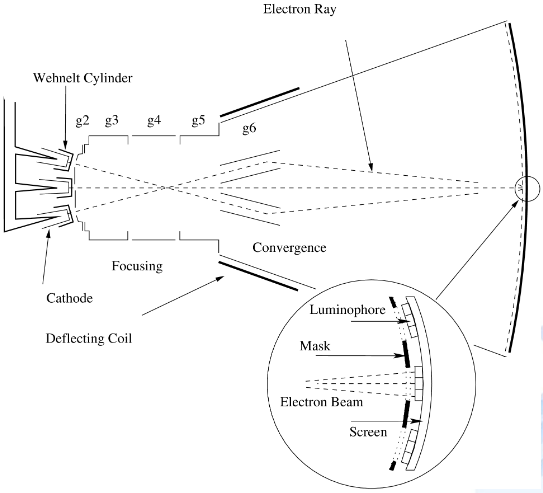 Electron Ray

Wehnelt Cylinder

g2 g3 g4 g5 g6

Convergence

Focusing

Cathode

Deflecting Coil

Luminophore

Mask

Electron Beam

Screen