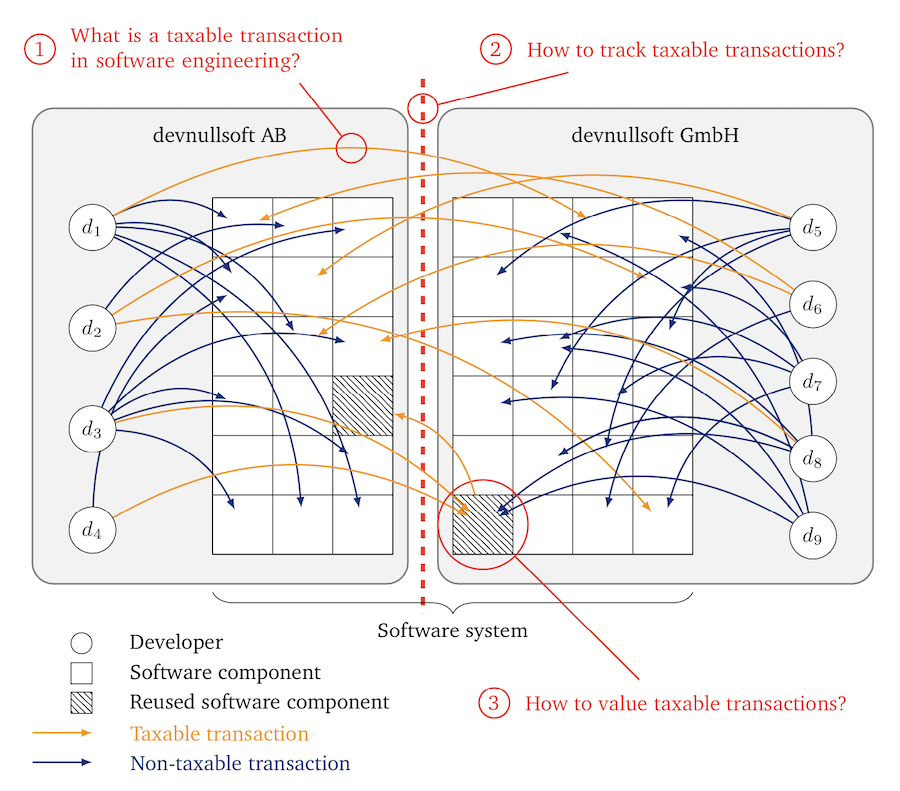 1 What is a taxable transaction in software engineering?

2 How to track taxable transactions?

devnullsoft AB

devnullsoft GmbH

$d_1$

$d_2$

$d_3$

$d_4$

$d_5$

$d_6$

$d_7$

$d_8$

$d_9$

Software system

Developer

Software component

Reused software component

Taxable transaction

Non-taxable transaction

3 How to value taxable transactions?