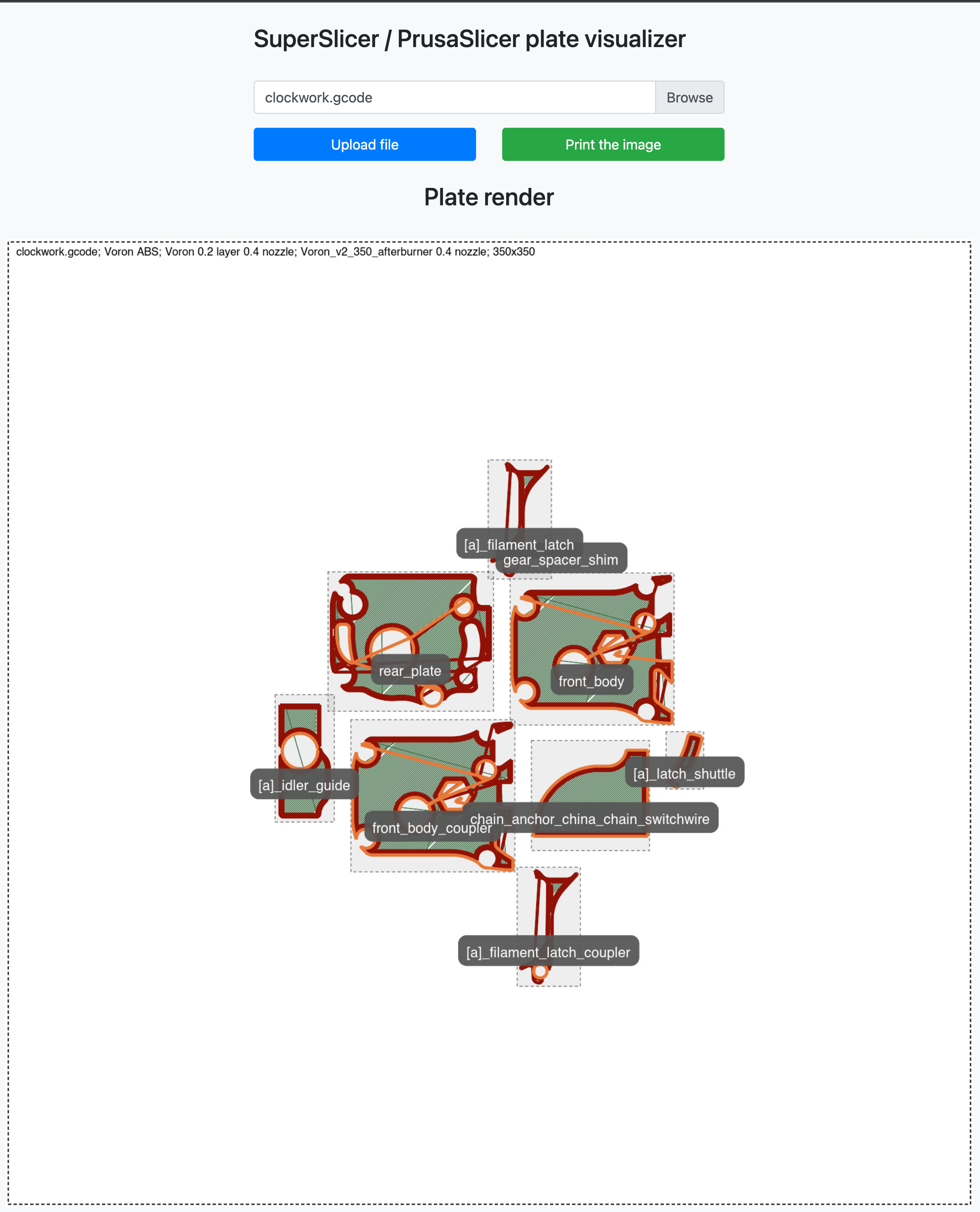 SuperSlicer / PrusaSlicer plate visualizer

clockwork.gcode Browse

Upload file

Print the image

Plate render

clockwork.gcode; Voron ABS; Voron 0.2 layer 0.4 nozzle; Voron_v2_350_afterburner 0.4 nozzle; 350x350

[a]_filament_latch

gear_spacer_shim

rear_plate

front_body

[a]_idler_guide

[a]_latch_shuttle

chain_anchor_china_chain_switchwire

front_body_coupler

[a]_filament_latch_coupler