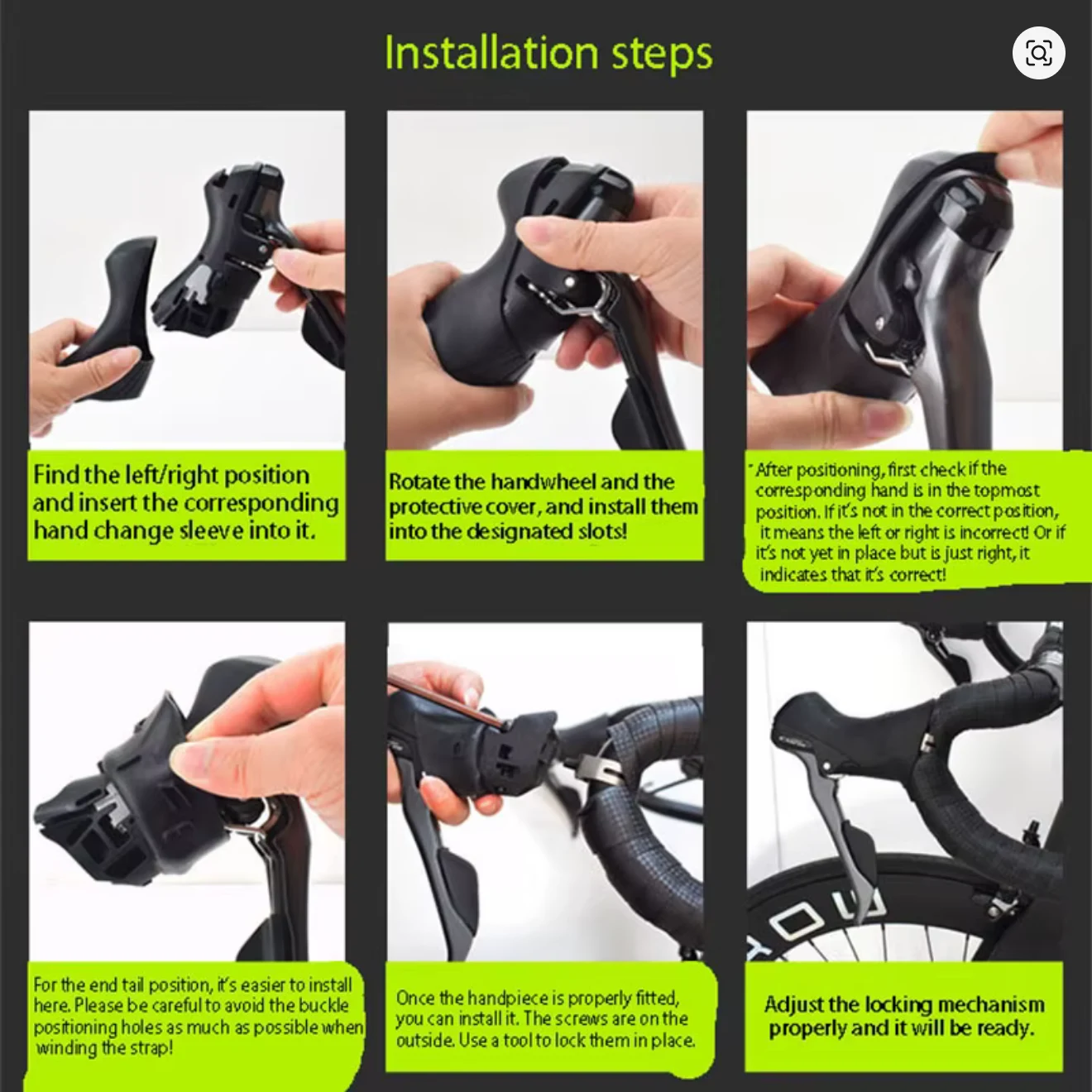 Installation steps

Find the left/right position and insert the corresponding hand change sleeve into it.

Rotate the handwheel and the protective cover, and install them into the designated slots!

After positioning, first check if the corresponding hand is in the topmost position. If it's not in the correct position, it means the left or right is incorrect! Or if it's not yet in place but is just right, it indicates that it's correct!

For the end tail position, it's easier to install here. Please be careful to avoid the buckle positioning holes as much as possible when winding the strap!

Once the handpiece is properly fitted, you can install it. The screws are on the outside. Use a tool to lock them in place.

Adjust the locking mechanism properly and it will be ready.