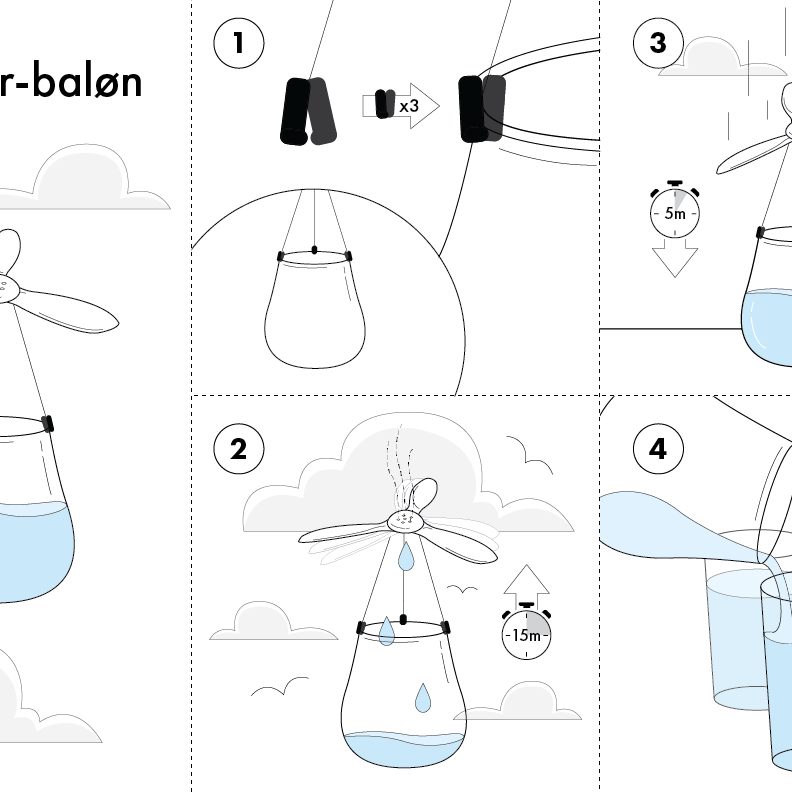 r-baløn

1

x3

3

5m

2

15m

4