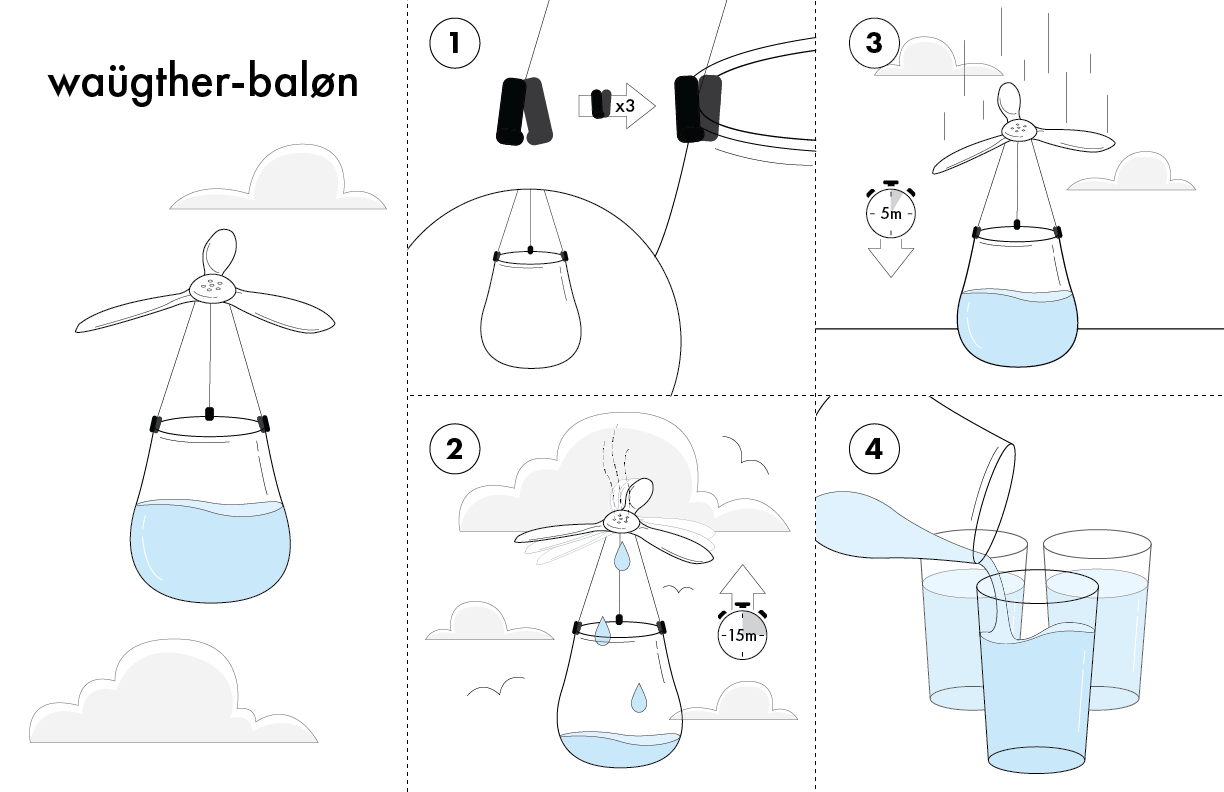 waügther-baløn

1

x3

3

5m

2

15m

4