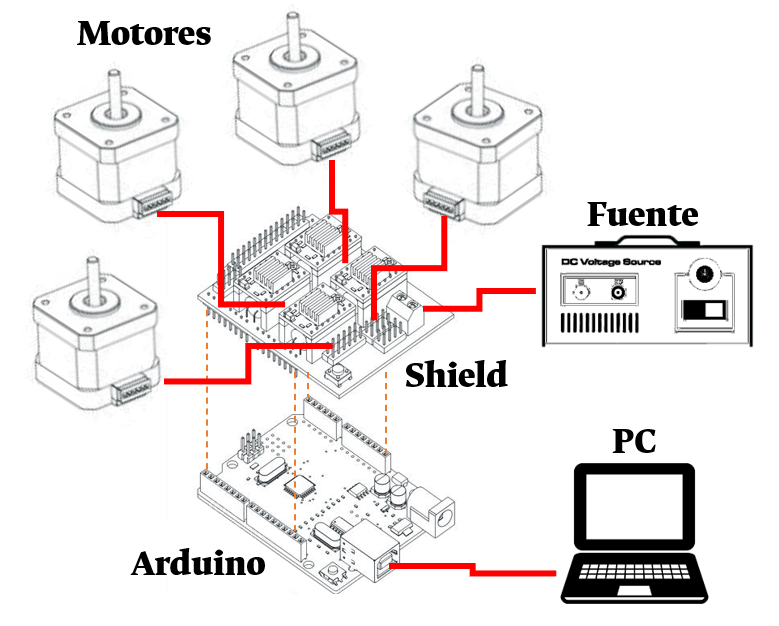 Motores

Fuente

DC Voltage Source

Shield

PC

Arduino