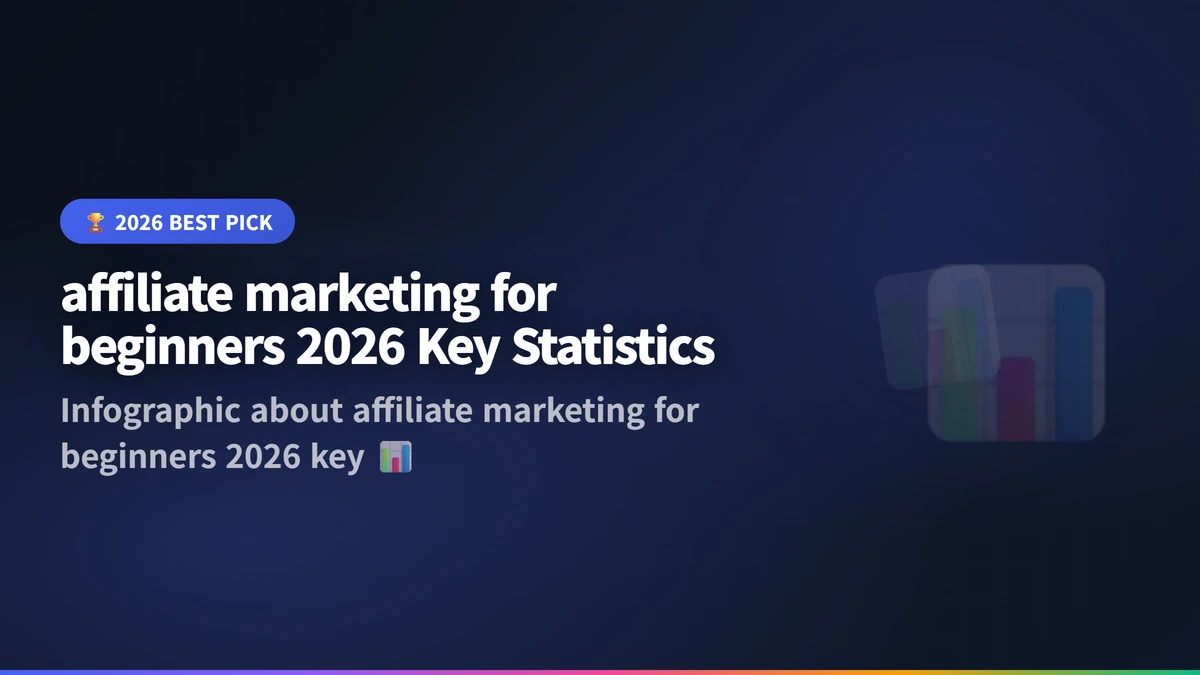 🏆 2026 BEST PICK

affiliate marketing for beginners 2026 Key Statistics

Infographic about affiliate marketing for beginners 2026 key 📊