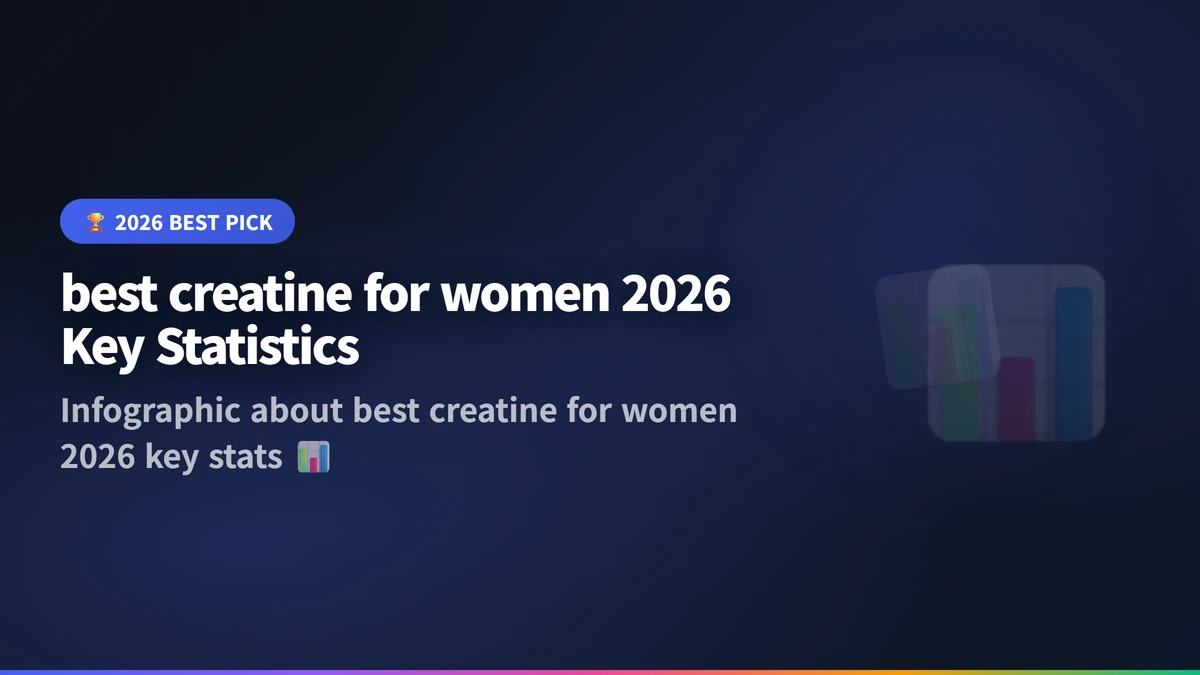 🏆 2026 BEST PICK

best creatine for women 2026 Key Statistics

Infographic about best creatine for women 2026 key stats 📊