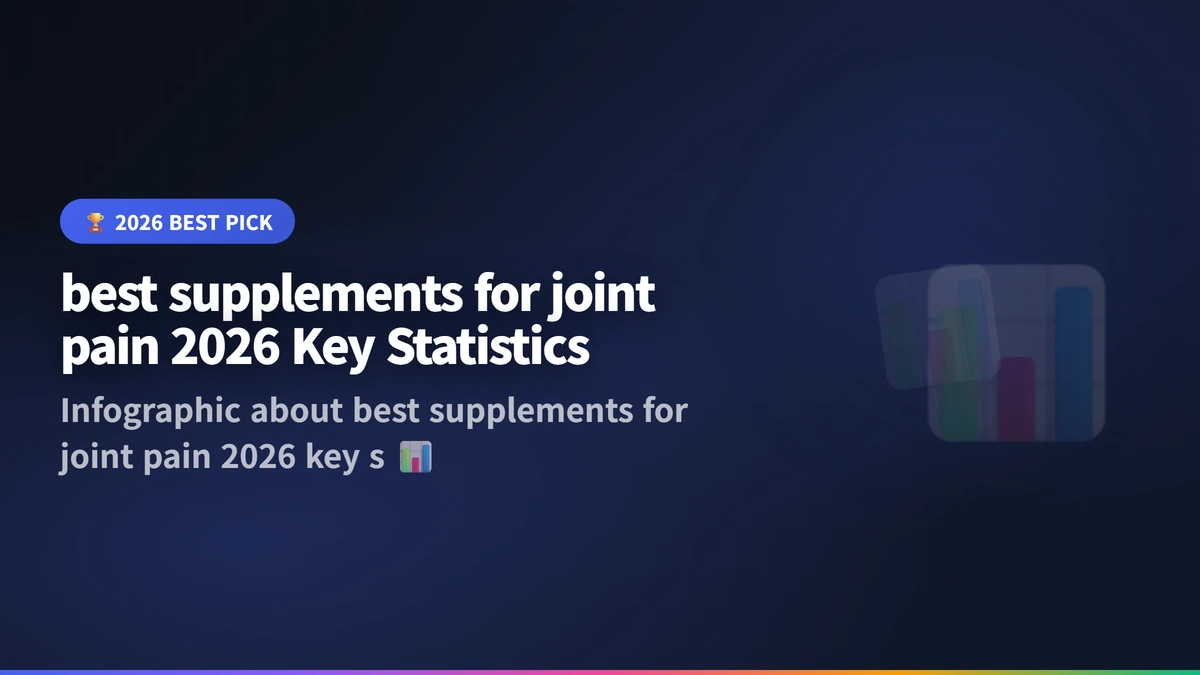 🏆 2026 BEST PICK

best supplements for joint pain 2026 Key Statistics

Infographic about best supplements for joint pain 2026 key s 📊