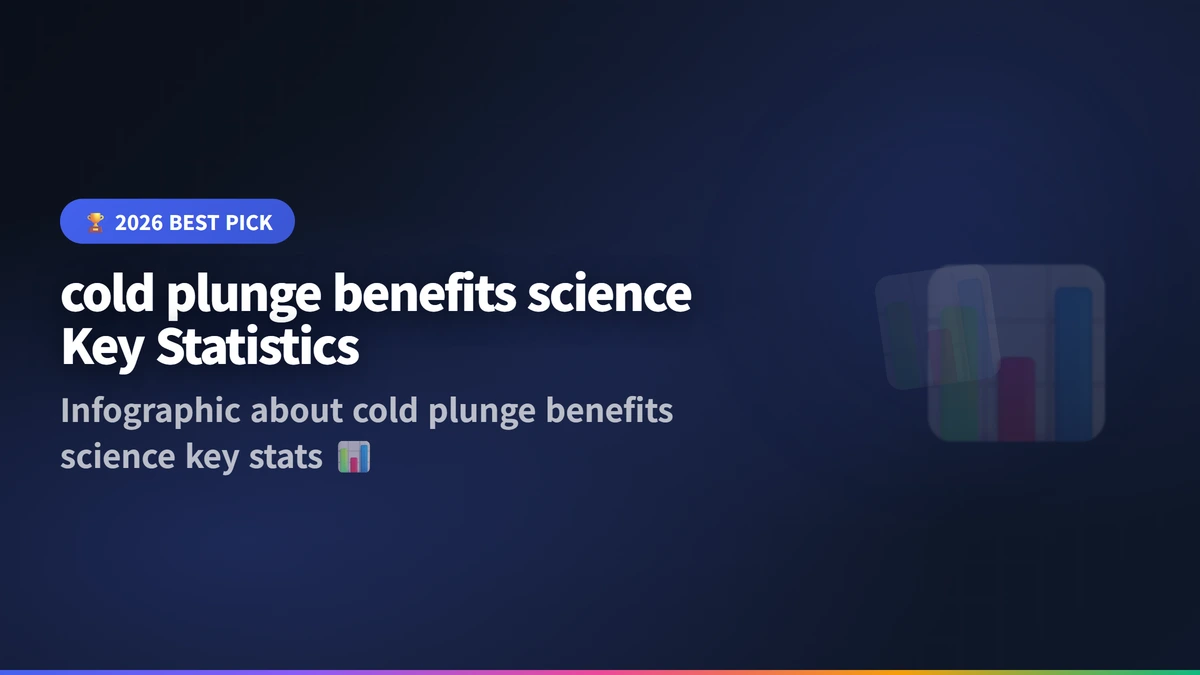 🏆 2026 BEST PICK

cold plunge benefits science Key Statistics

Infographic about cold plunge benefits science key stats 📊