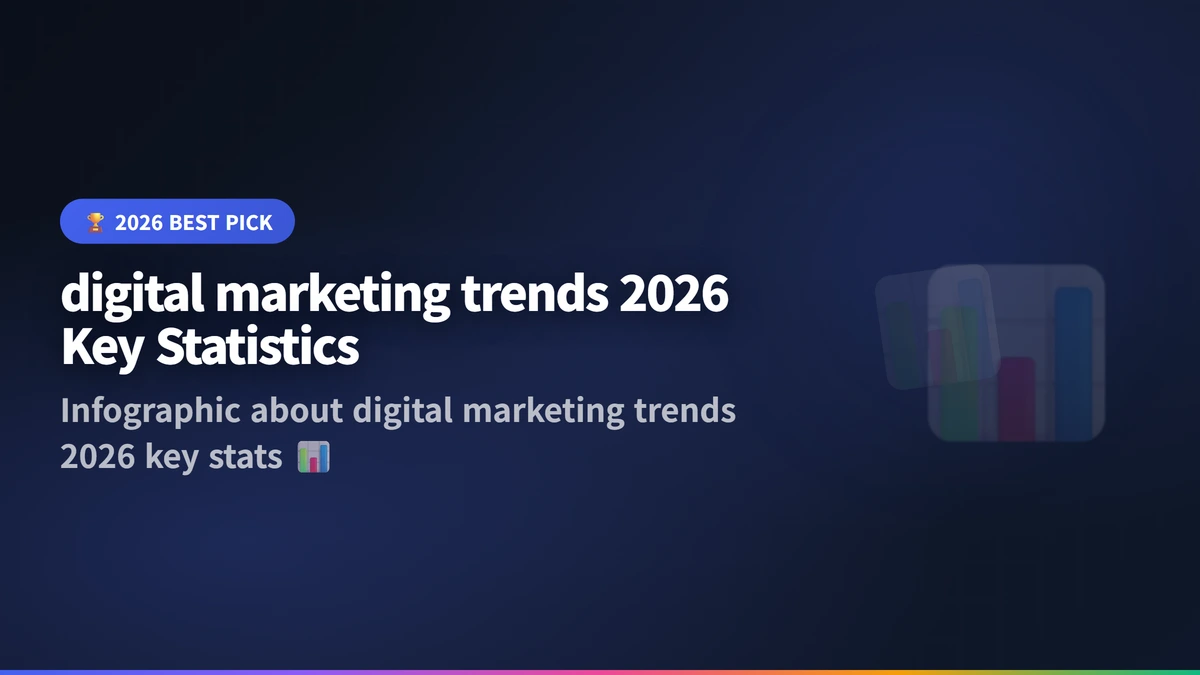 🏆 2026 BEST PICK

digital marketing trends 2026 Key Statistics

Infographic about digital marketing trends 2026 key stats 📊