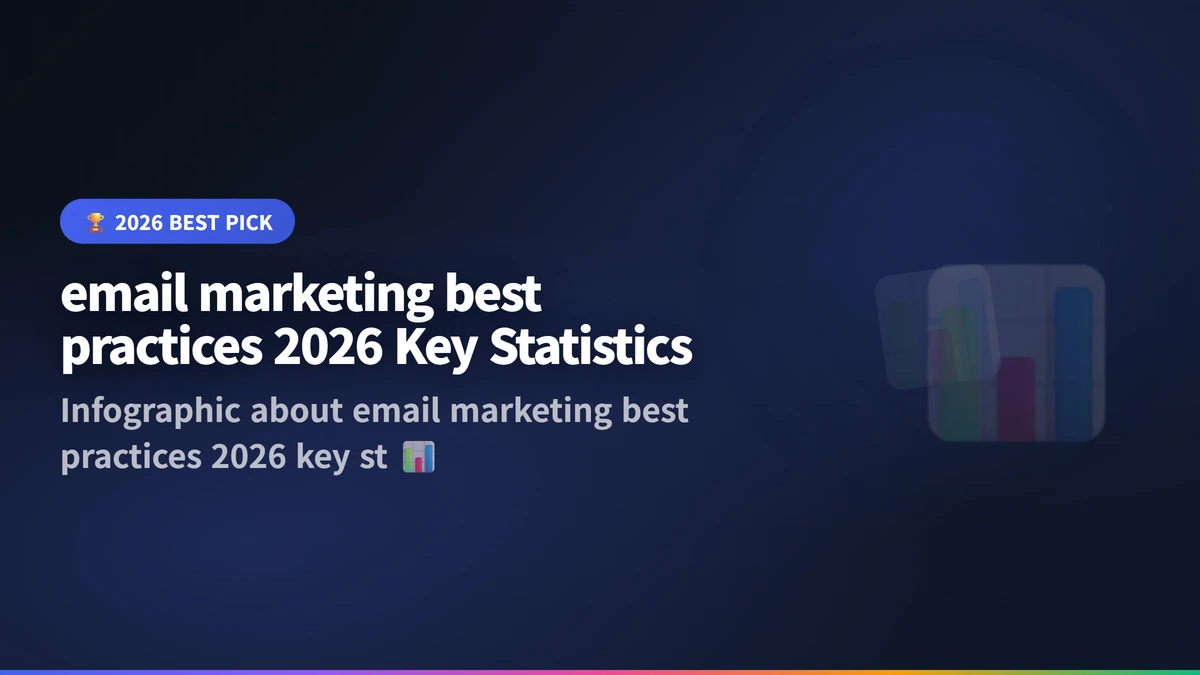 🏆 2026 BEST PICK

email marketing best practices 2026 Key Statistics

Infographic about email marketing best practices 2026 key st 📊