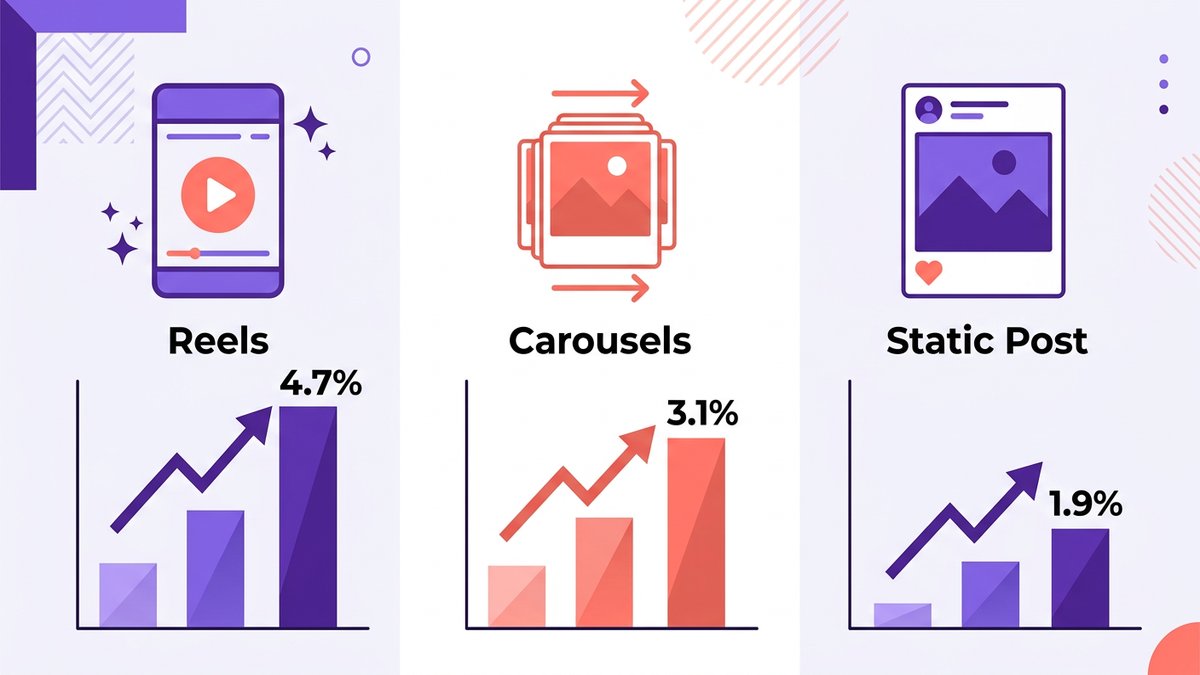 Reels

4.7%

Carousels

3.1%

Static Post

1.9%