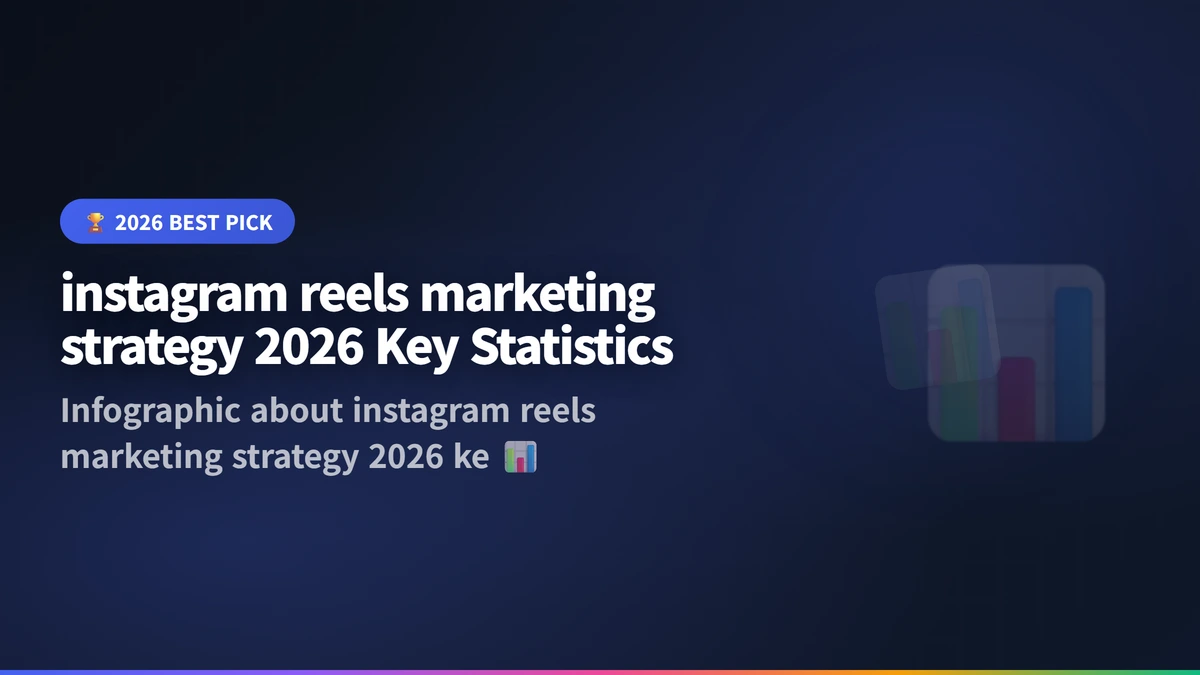 🏆 2026 BEST PICK

instagram reels marketing strategy 2026 Key Statistics

Infographic about instagram reels marketing strategy 2026 ke 📊