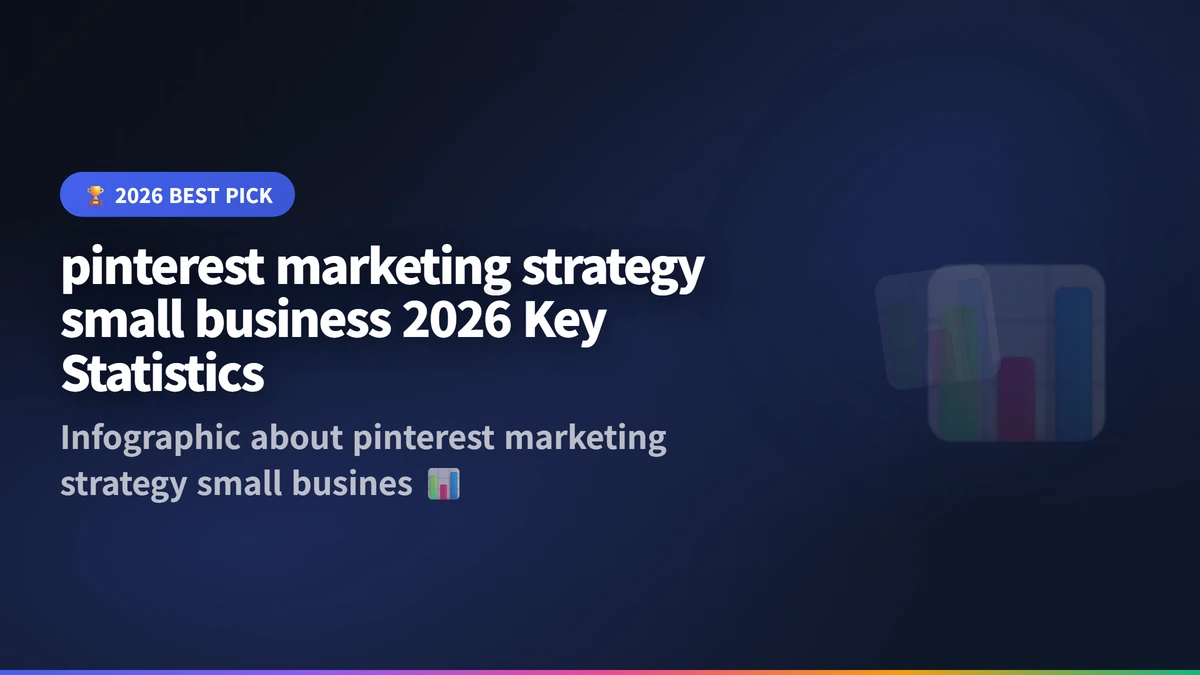 🏆 2026 BEST PICK

pinterest marketing strategy small business 2026 Key Statistics

Infographic about pinterest marketing strategy small busines 📊