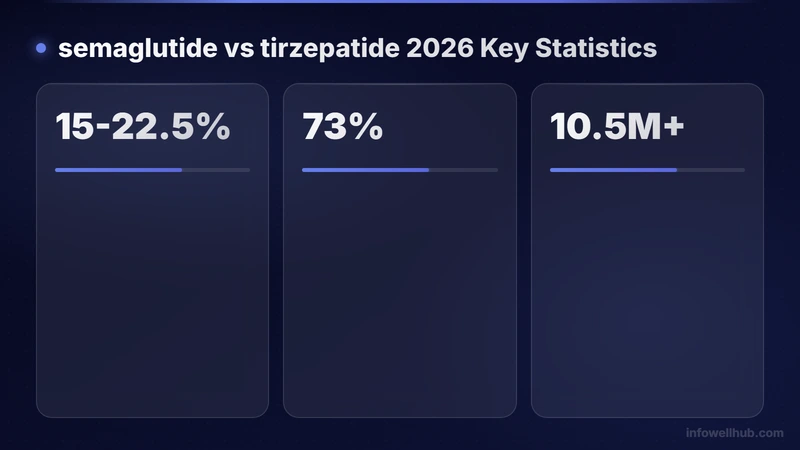 semaglutide vs tirzepatide 2026 Key Statistics

15-22.5%

73%

10.5M+

infowellhub.com