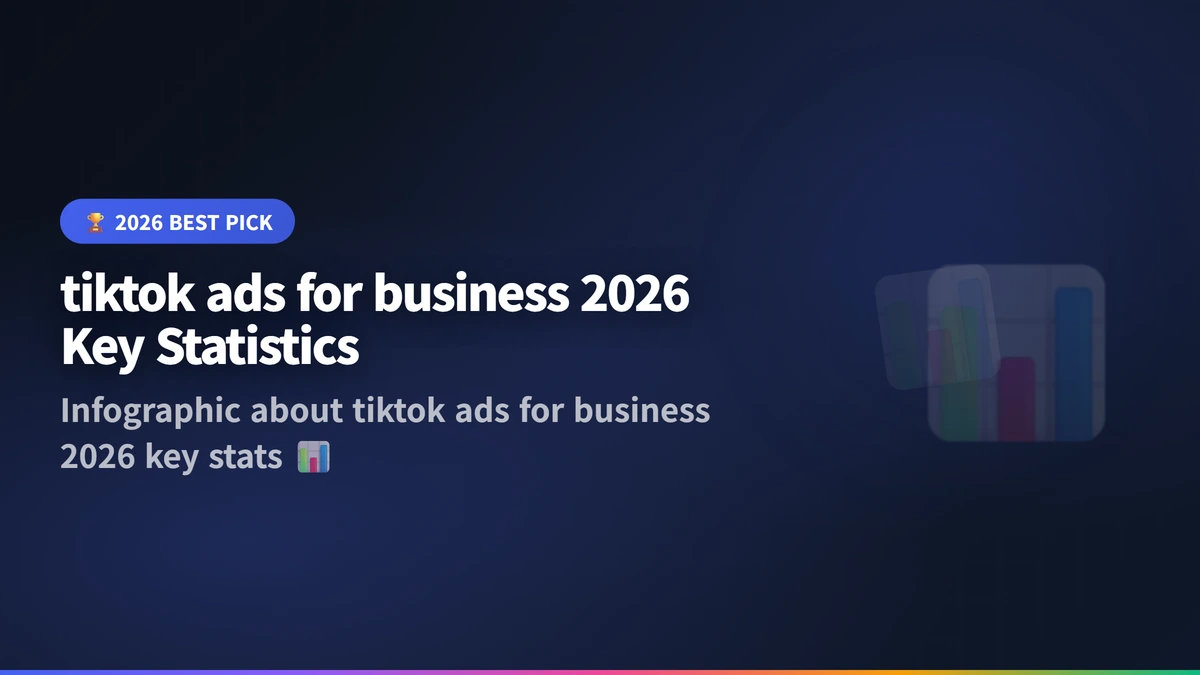 🏆 2026 BEST PICK

tiktok ads for business 2026 Key Statistics

Infographic about tiktok ads for business 2026 key stats 📊