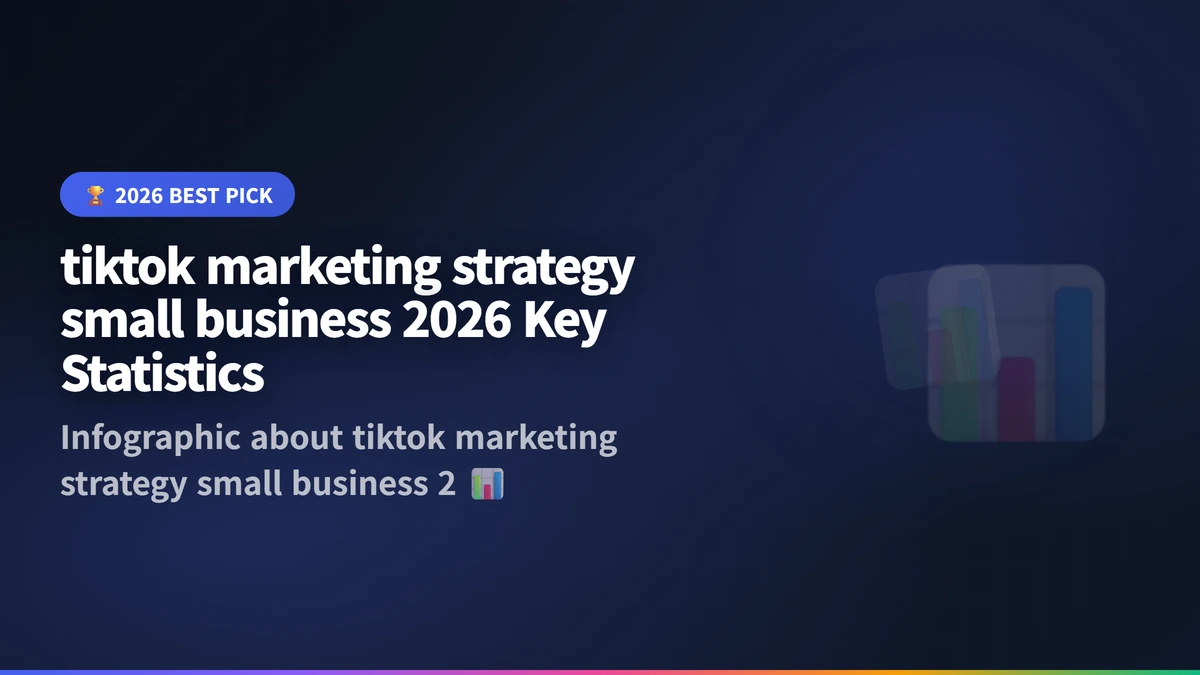 🏆 2026 BEST PICK

tiktok marketing strategy small business 2026 Key Statistics

Infographic about tiktok marketing strategy small business 2 📊