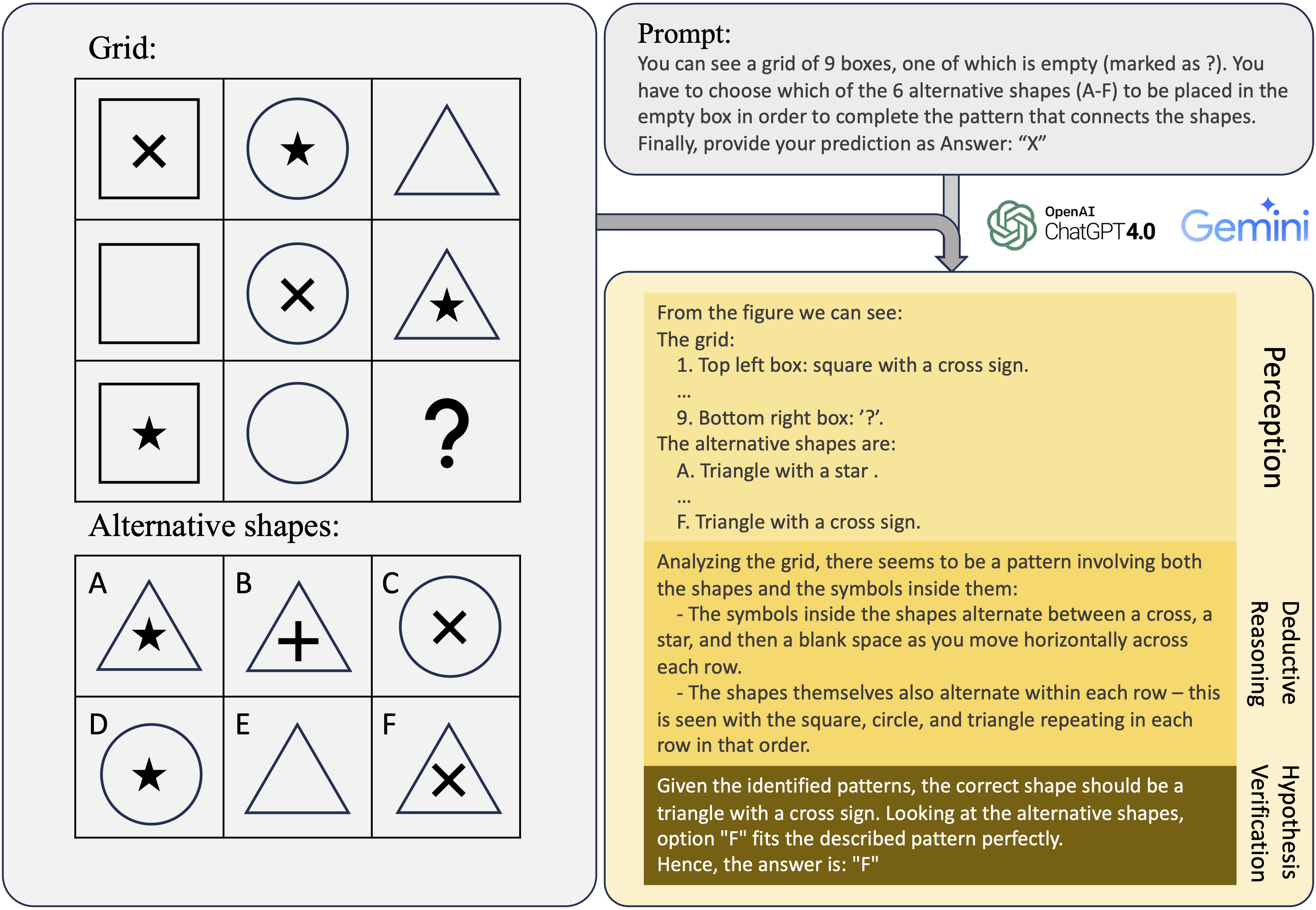 Grid:

?

Alternative shapes:

A

B

C

D

E

F

Prompt:
You can see a grid of 9 boxes, one of which is empty (marked as ?). You have to choose which of the 6 alternative shapes (A-F) to be placed in the empty box in order to complete the pattern that connects the shapes. Finally, provide your prediction as Answer: “X”

OpenAI
ChatGPT4.0

Gemini

From the figure we can see:
The grid:
1. Top left box: square with a cross sign.
...
9. Bottom right box: ’?’.
The alternative shapes are:
A. Triangle with a star .
...
F. Triangle with a cross sign.

Perception

Analyzing the grid, there seems to be a pattern involving both the shapes and the symbols inside them:
- The symbols inside the shapes alternate between a cross, a star, and then a blank space as you move horizontally across each row.
- The shapes themselves also alternate within each row – this is seen with the square, circle, and triangle repeating in each row in that order.

Deductive Reasoning

Given the identified patterns, the correct shape should be a triangle with a cross sign. Looking at the alternative shapes, option "F" fits the described pattern perfectly.
Hence, the answer is: "F"

Hypothesis Verification