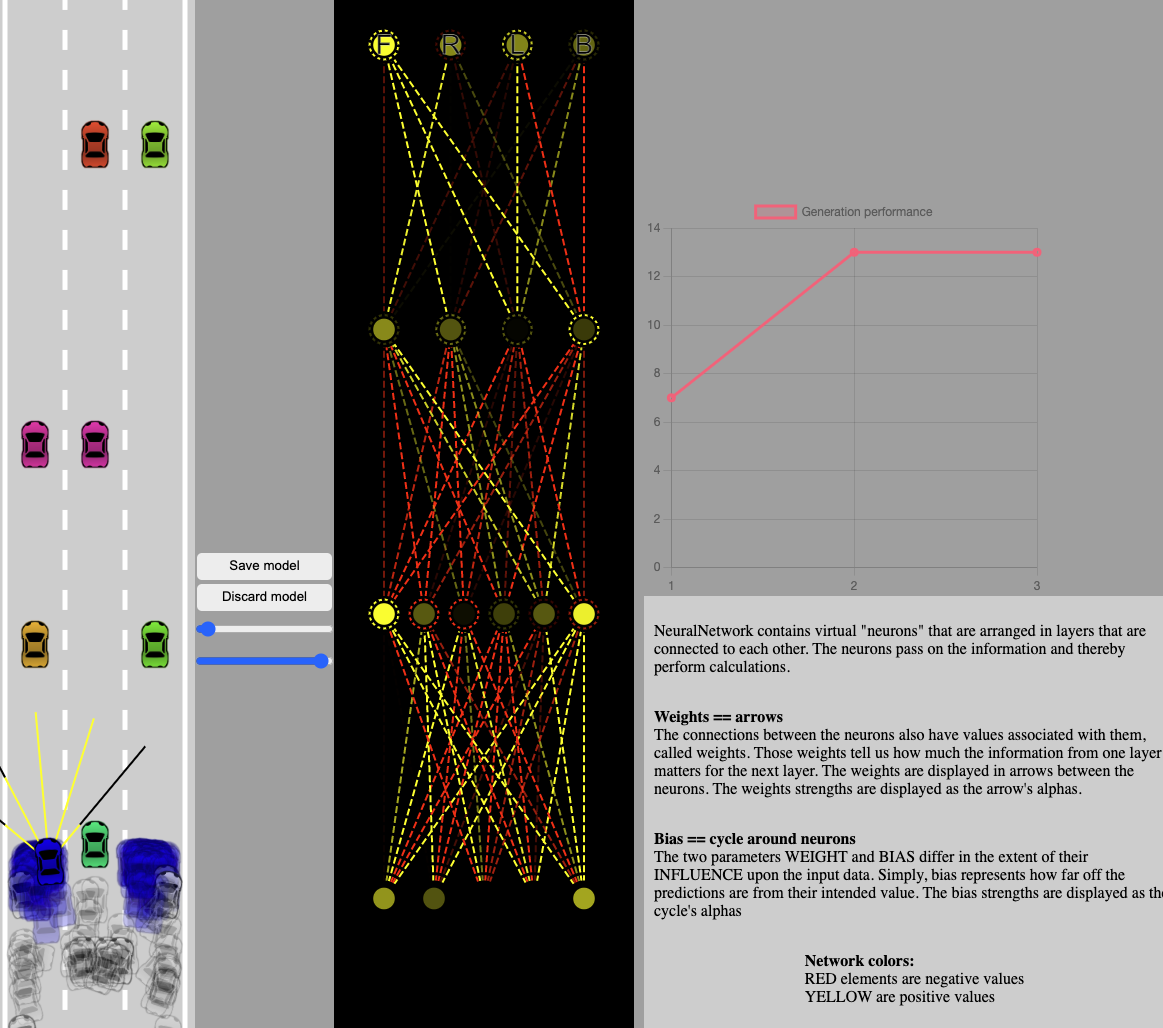 Save model

Discard model

F R L B

Generation performance

14
12
10
8
6
4
2
0
1 2 3

NeuralNetwork contains virtual "neurons" that are arranged in layers that are connected to each other. The neurons pass on the information and thereby perform calculations.

**Weights == arrows**
The connections between the neurons also have values associated with them, called weights. Those weights tell us how much the information from one layer matters for the next layer. The weights are displayed in arrows between the neurons. The weights strengths are displayed as the arrow's alphas.

**Bias == cycle around neurons**
The two parameters WEIGHT and BIAS differ in the extent of their INFLUENCE upon the input data. Simply, bias represents how far off the predictions are from their intended value. The bias strengths are displayed as the cycle's alphas

**Network colors:**
RED elements are negative values
YELLOW are positive values