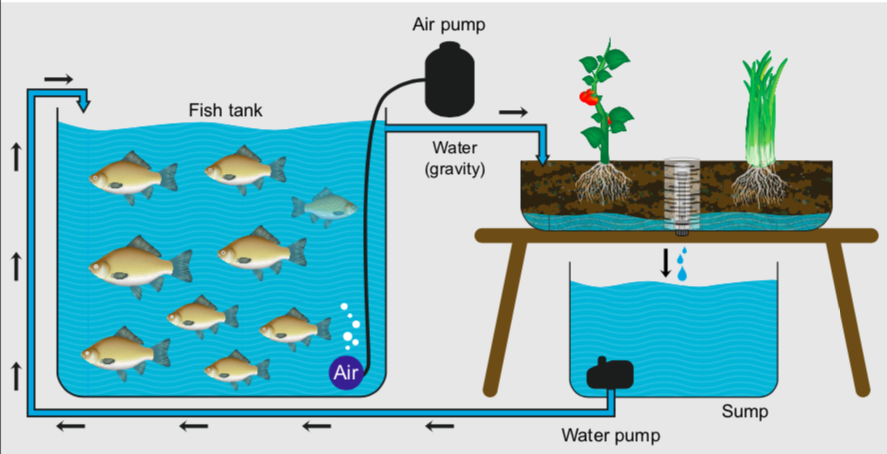 Air pump

Fish tank

Water
(gravity)

Air

Sump

Water pump