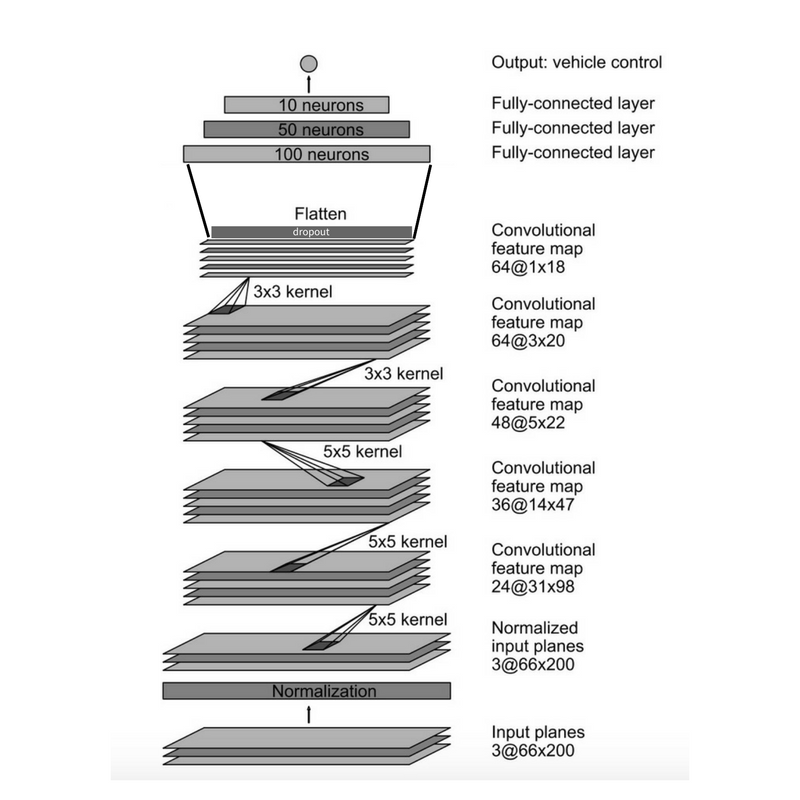 Output: vehicle control

10 neurons
Fully-connected layer

50 neurons
Fully-connected layer

100 neurons
Fully-connected layer

Flatten
dropout

Convolutional feature map 64@1x18

3x3 kernel

Convolutional feature map 64@3x20

3x3 kernel

Convolutional feature map 48@5x22

5x5 kernel

Convolutional feature map 36@14x47

5x5 kernel

Convolutional feature map 24@31x98

5x5 kernel

Normalized input planes 3@66x200

Normalization

Input planes 3@66x200