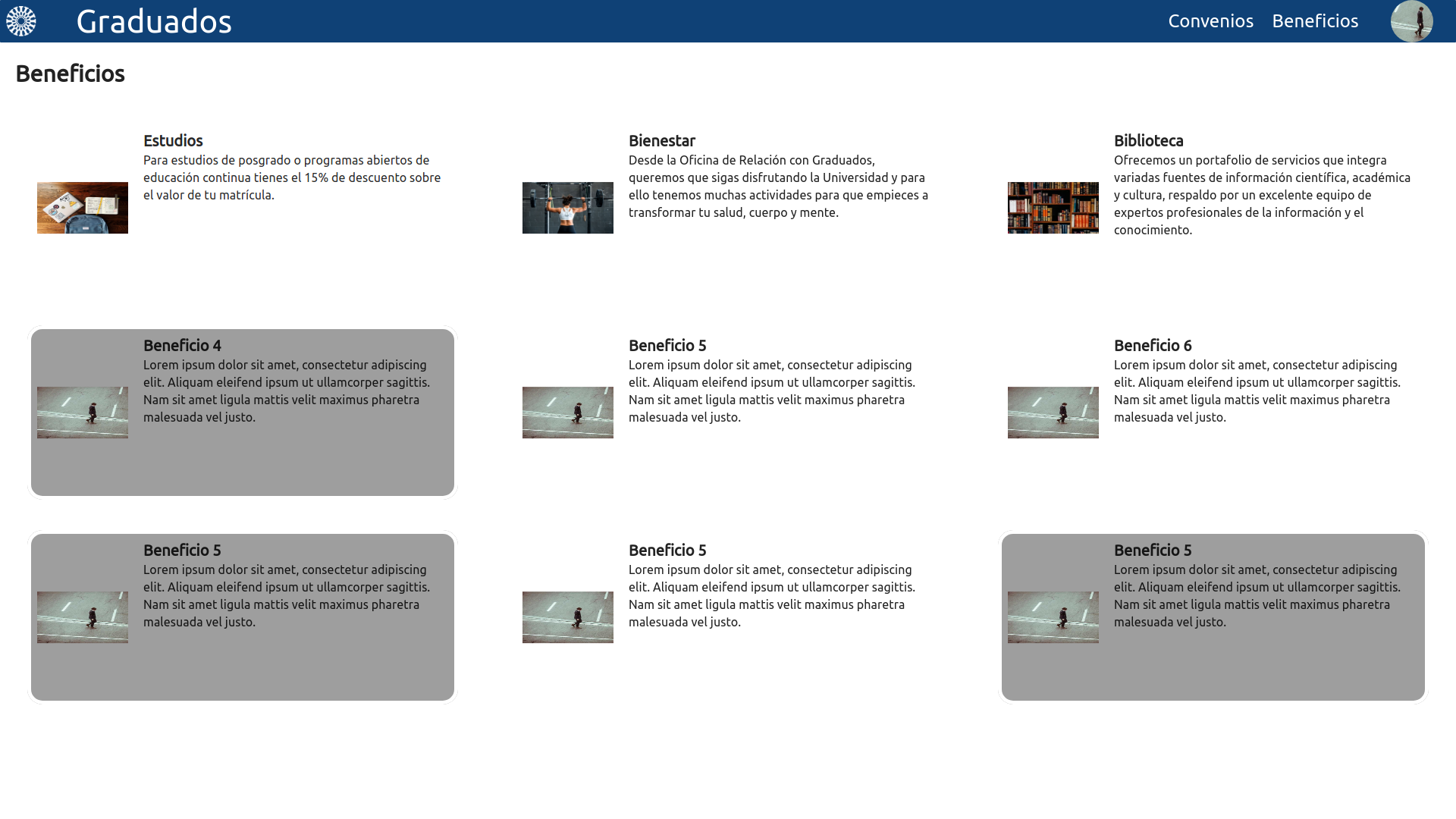 Graduados

Convenios Beneficios

Beneficios

Estudios
Para estudios de posgrado o programas abiertos de educación continua tienes el 15% de descuento sobre el valor de tu matrícula.

Bienestar
Desde la Oficina de Relación con Graduados, queremos que sigas disfrutando la Universidad y para ello tenemos muchas actividades para que empieces a transformar tu salud, cuerpo y mente.

Biblioteca
Ofrecemos un portafolio de servicios que integra variadas fuentes de información científica, académica y cultura, respaldo por un excelente equipo de expertos profesionales de la información y el conocimiento.

Beneficio 4
Lorem ipsum dolor sit amet, consectetur adipiscing elit. Aliquam eleifend ipsum ut ullamcorper sagittis. Nam sit amet ligula mattis velit maximus pharetra malesuada vel justo.

Beneficio 5
Lorem ipsum dolor sit amet, consectetur adipiscing elit. Aliquam eleifend ipsum ut ullamcorper sagittis. Nam sit amet ligula mattis velit maximus pharetra malesuada vel justo.

Beneficio 6
Lorem ipsum dolor sit amet, consectetur adipiscing elit. Aliquam eleifend ipsum ut ullamcorper sagittis. Nam sit amet ligula mattis velit maximus pharetra malesuada vel justo.

Beneficio 5
Lorem ipsum dolor sit amet, consectetur adipiscing elit. Aliquam eleifend ipsum ut ullamcorper sagittis. Nam sit amet ligula mattis velit maximus pharetra malesuada vel justo.

Beneficio 5
Lorem ipsum dolor sit amet, consectetur adipiscing elit. Aliquam eleifend ipsum ut ullamcorper sagittis. Nam sit amet ligula mattis velit maximus pharetra malesuada vel justo.

Beneficio 5
Lorem ipsum dolor sit amet, consectetur adipiscing elit. Aliquam eleifend ipsum ut ullamcorper sagittis. Nam sit amet ligula mattis velit maximus pharetra malesuada vel justo.