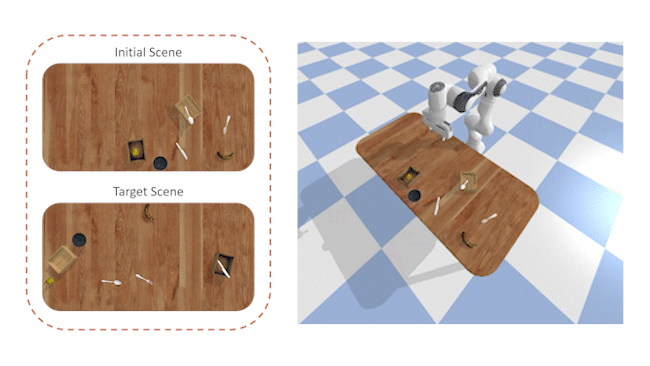 Initial Scene

Target Scene