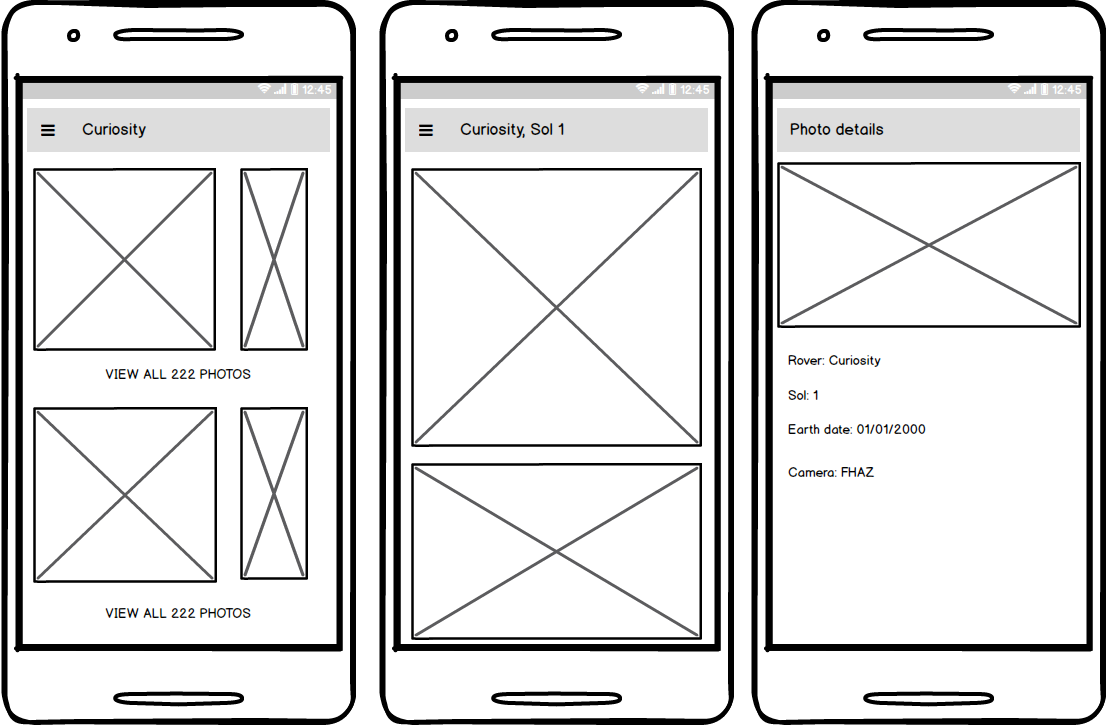 12:45

Curiosity

VIEW ALL 222 PHOTOS

VIEW ALL 222 PHOTOS

12:45

Curiosity, Sol 1

12:45

Photo details

Rover: Curiosity

Sol: 1

Earth date: 01/01/2000

Camera: FHAZ