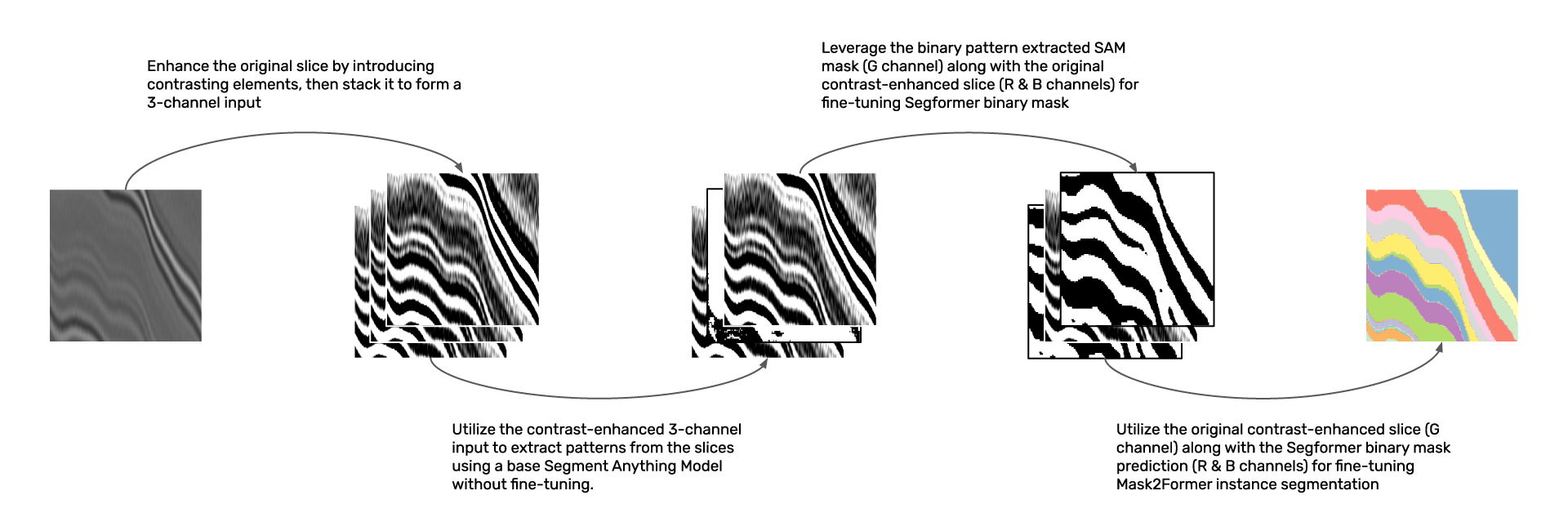 Enhance the original slice by introducing contrasting elements, then stack it to form a 3-channel input

Leverage the binary pattern extracted SAM mask (G channel) along with the original contrast-enhanced slice (R & B channels) for fine-tuning Segformer binary mask

Utilize the contrast-enhanced 3-channel input to extract patterns from the slices using a base Segment Anything Model without fine-tuning.

Utilize the original contrast-enhanced slice (G channel) along with the Segformer binary mask prediction (R & B channels) for fine-tuning Mask2Former instance segmentation