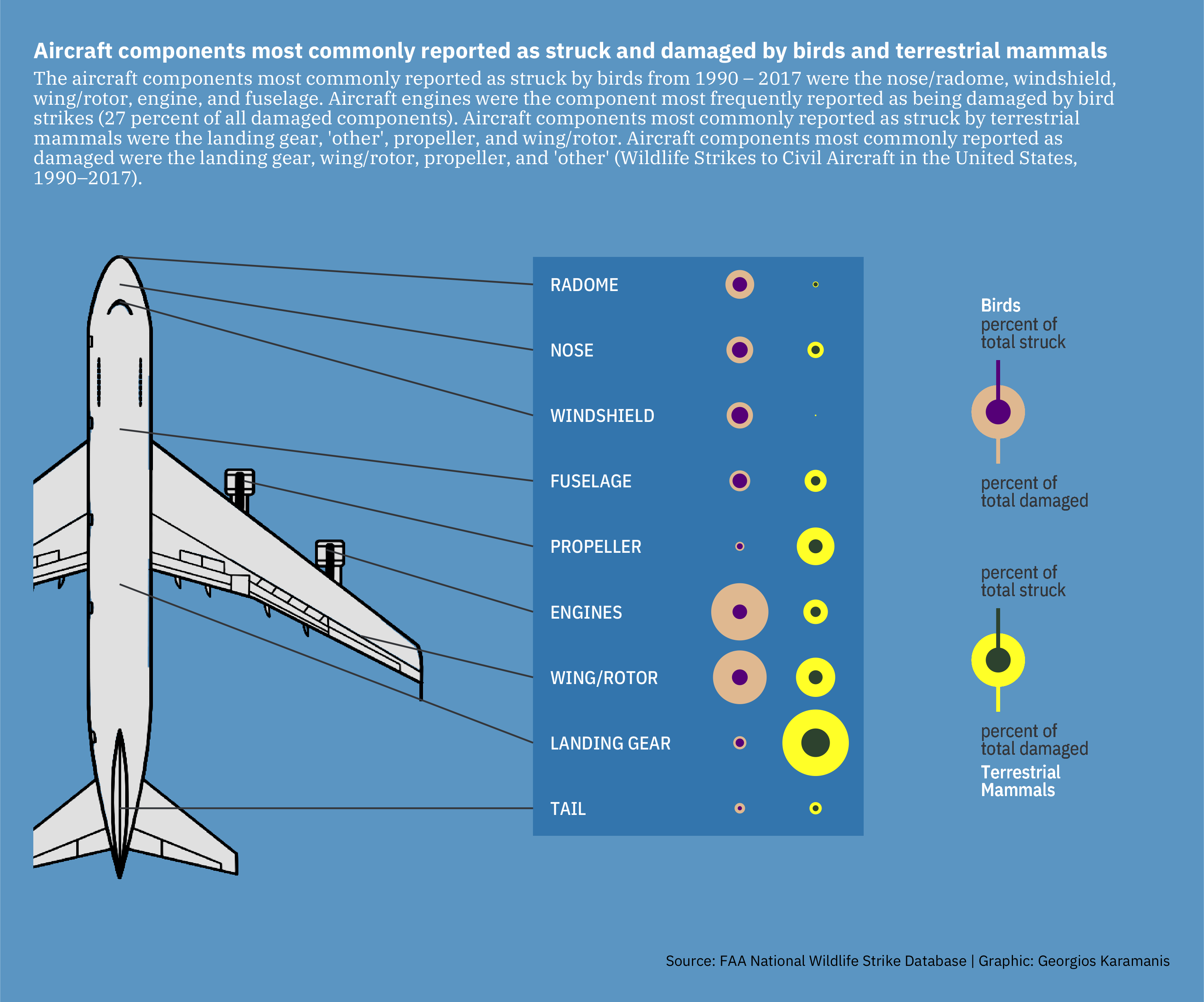 Aircraft components most commonly reported as struck and damaged by birds and terrestrial mammals

The aircraft components most commonly reported as struck by birds from 1990 – 2017 were the nose/radome, windshield, wing/rotor, engine, and fuselage. Aircraft engines were the component most frequently reported as being damaged by bird strikes (27 percent of all damaged components). Aircraft components most commonly reported as struck by terrestrial mammals were the landing gear, 'other', propeller, and wing/rotor. Aircraft components most commonly reported as damaged were the landing gear, wing/rotor, propeller, and 'other' (Wildlife Strikes to Civil Aircraft in the United States, 1990–2017).

RADOME
NOSE
WINDSHIELD
FUSELAGE
PROPELLER
ENGINES
WING/ROTOR
LANDING GEAR
TAIL

Birds
percent of total struck
percent of total damaged

percent of total struck
percent of total damaged
Terrestrial Mammals

Source: FAA National Wildlife Strike Database | Graphic: Georgios Karamanis