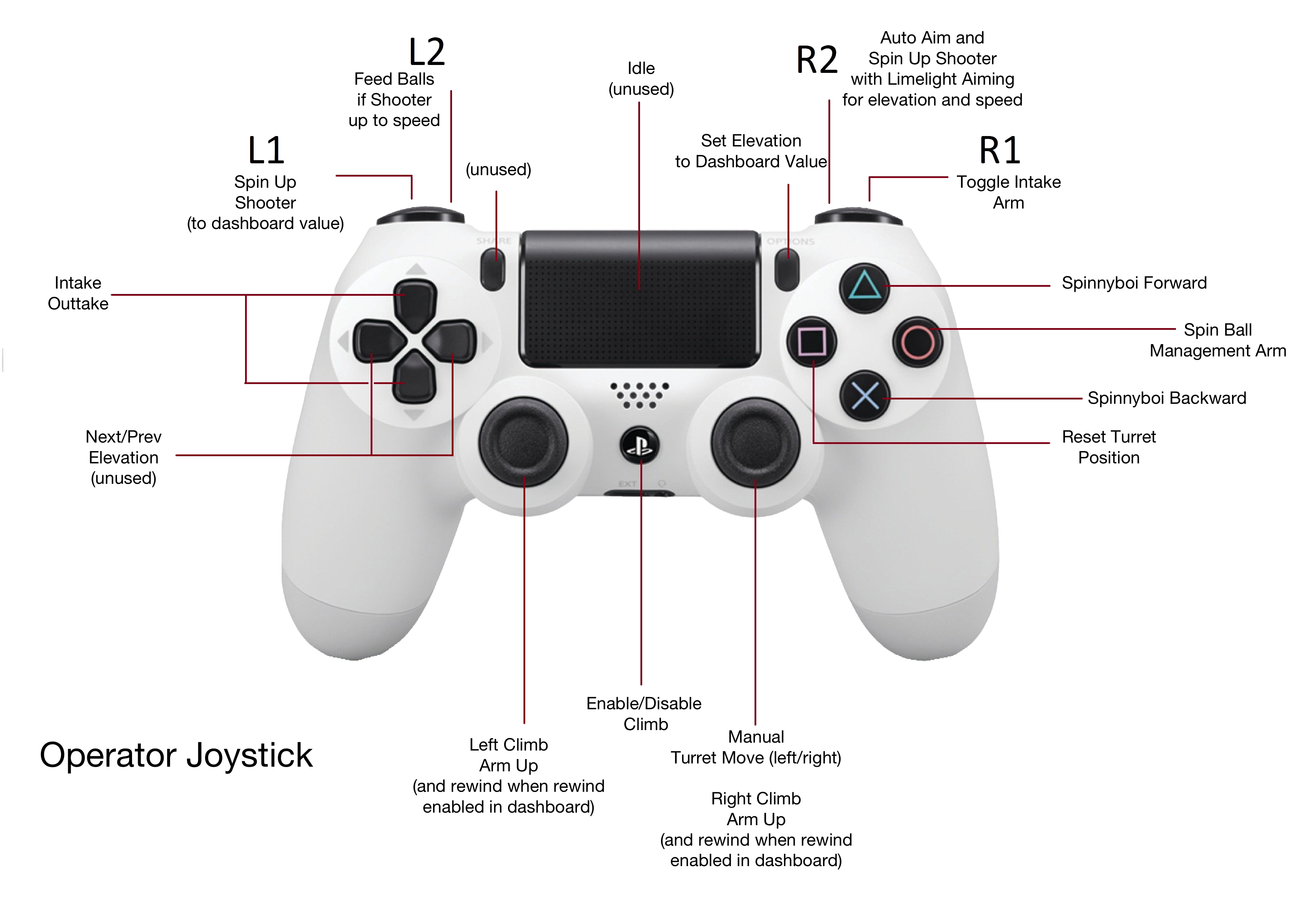 L2
Feed Balls
if Shooter
up to speed

Idle
(unused)

R2

Auto Aim and
Spin Up Shooter
with Limelight Aiming
for elevation and speed

L1
Spin Up
Shooter
(to dashboard value)

(unused)

Set Elevation
to Dashboard Value

R1
Toggle Intake
Arm

SHARE

OPTIONS

Intake
Outtake

Spinnyboi Forward

Spin Ball
Management Arm

Spinnyboi Backward

Next/Prev
Elevation
(unused)

Reset Turret
Position

EXT

Enable/Disable
Climb

Operator Joystick

Left Climb
Arm Up
(and rewind when rewind
enabled in dashboard)

Manual
Turret Move (left/right)

Right Climb
Arm Up
(and rewind when rewind
enabled in dashboard)