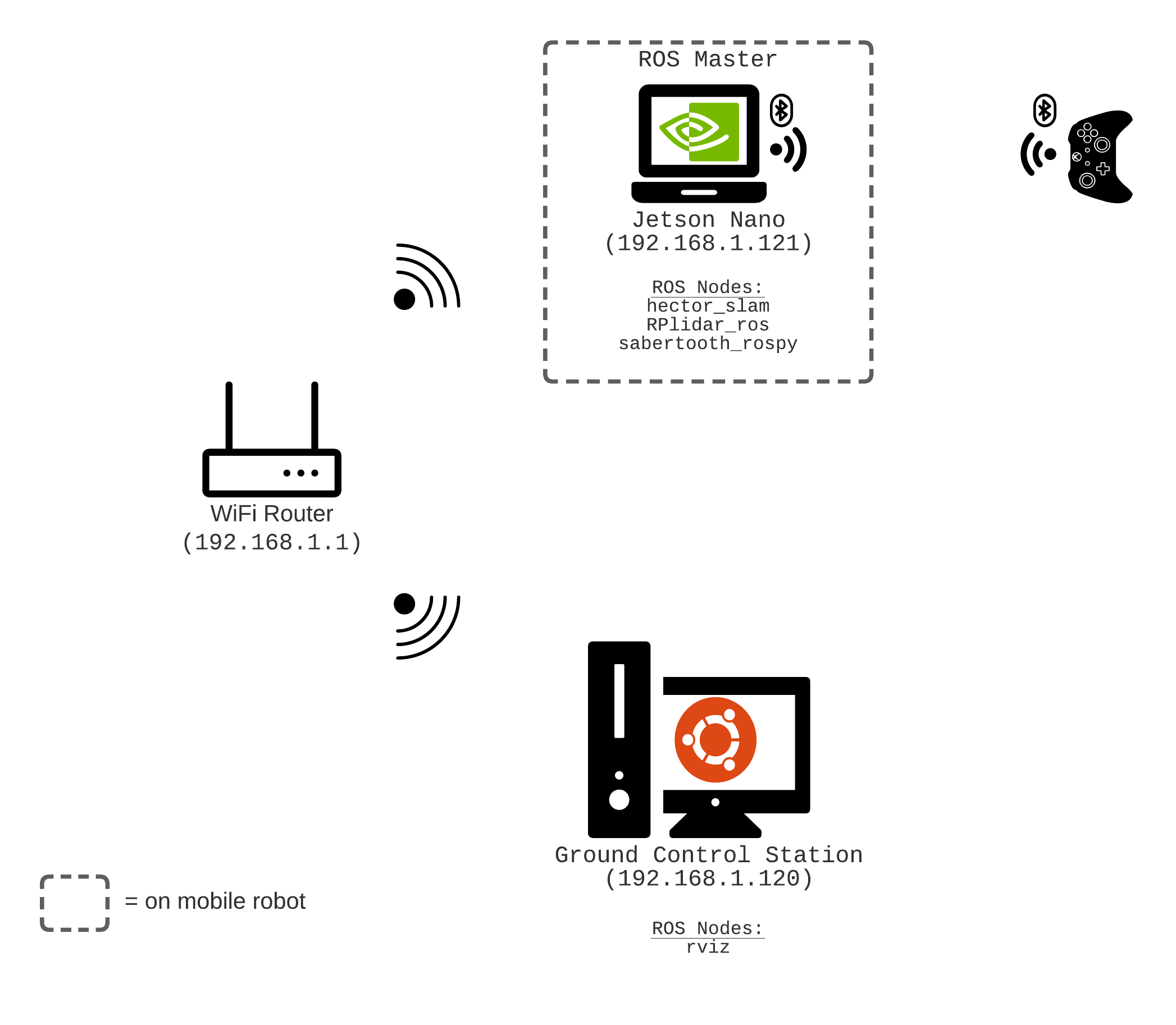 ROS Master

Jetson Nano
(192.168.1.121)

ROS Nodes:
hector_slam
RPlidar_ros
sabertooth_rospy

WiFi Router
(192.168.1.1)

Ground Control Station
(192.168.1.120)

ROS Nodes:
rviz

= on mobile robot