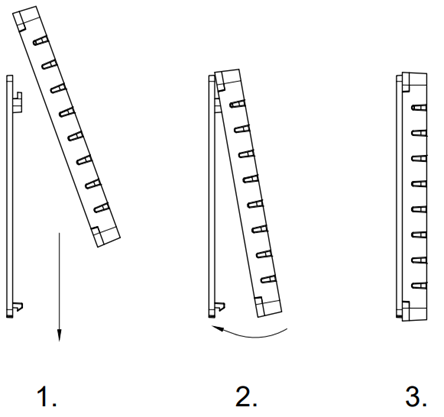 1.

2.

3.