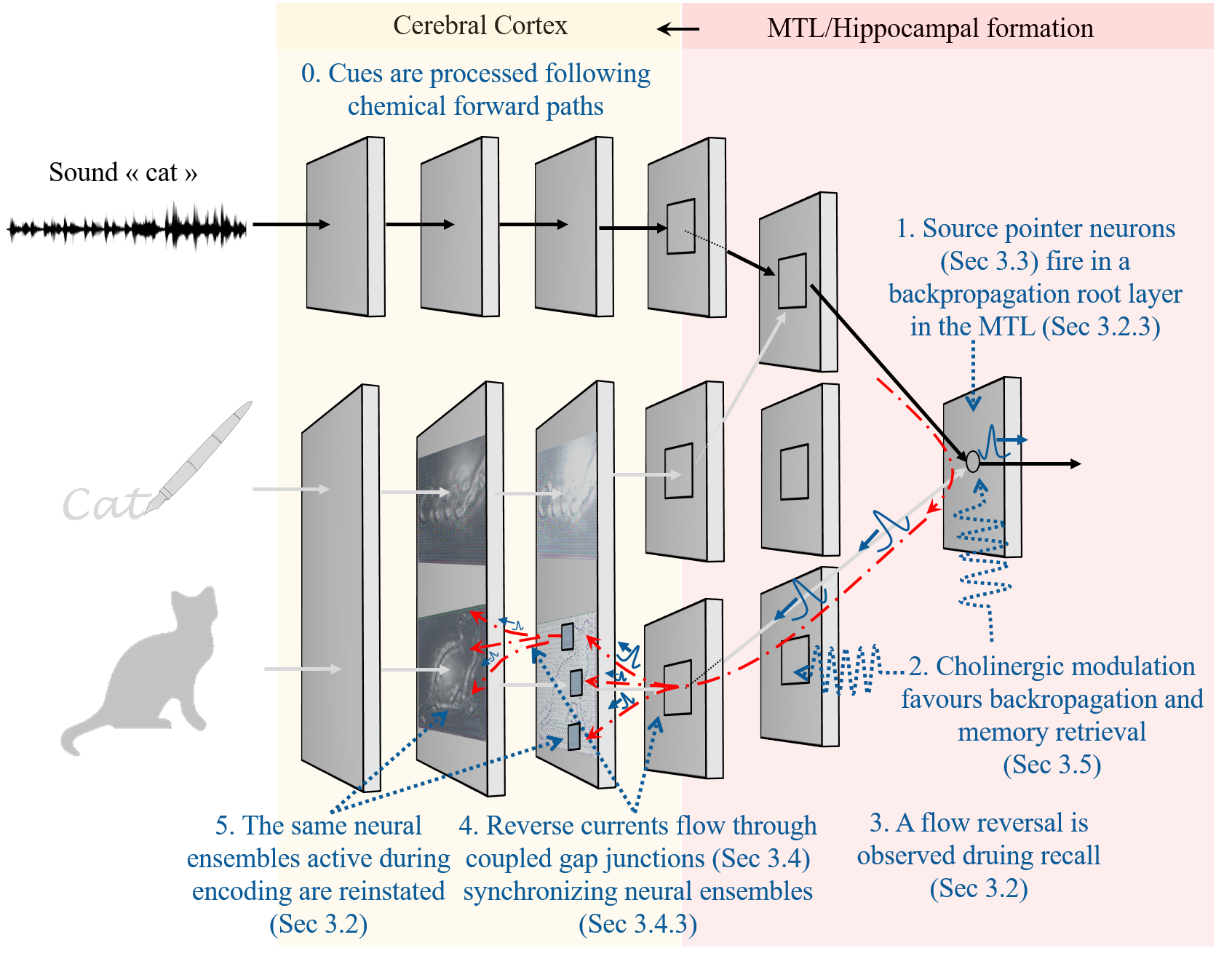 Cerebral Cortex

MTL/Hippocampal formation

0. Cues are processed following chemical forward paths

Sound « cat »

Cat

1. Source pointer neurons (Sec 3.3) fire in a backpropagation root layer in the MTL (Sec 3.2.3)

2. Cholinergic modulation favours backropagation and memory retrieval (Sec 3.5)

3. A flow reversal is observed druing recall (Sec 3.2)

4. Reverse currents flow through coupled gap junctions (Sec 3.4) synchronizing neural ensembles (Sec 3.4.3)

5. The same neural ensembles active during encoding are reinstated (Sec 3.2)