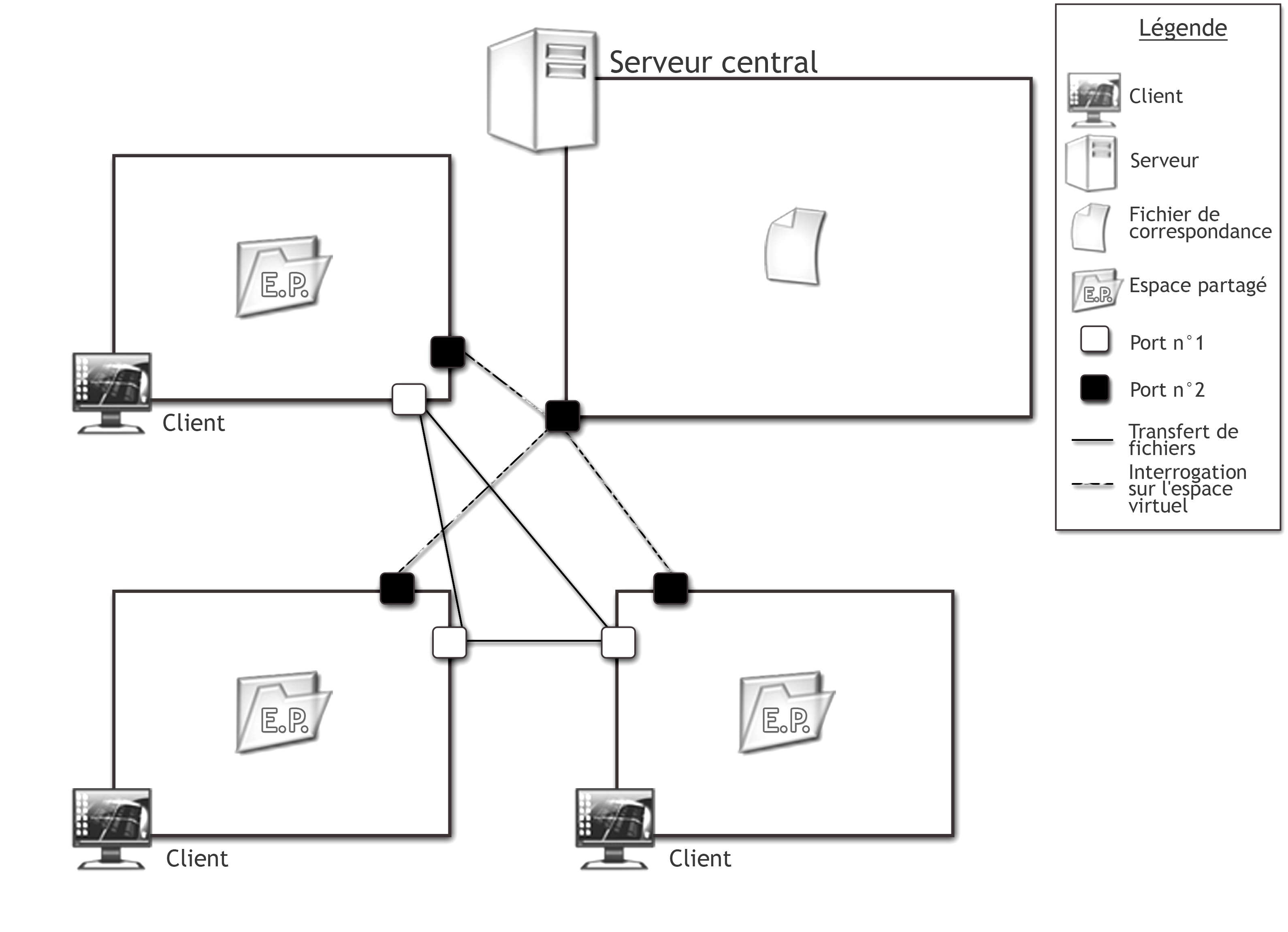 Serveur central

E.P.

Client

E.P.

Client

E.P.

Client

Légende

Client

Serveur

Fichier de correspondance

E.P. Espace partagé

Port n°1

Port n°2

Transfert de fichiers

Interrogation sur l'espace virtuel