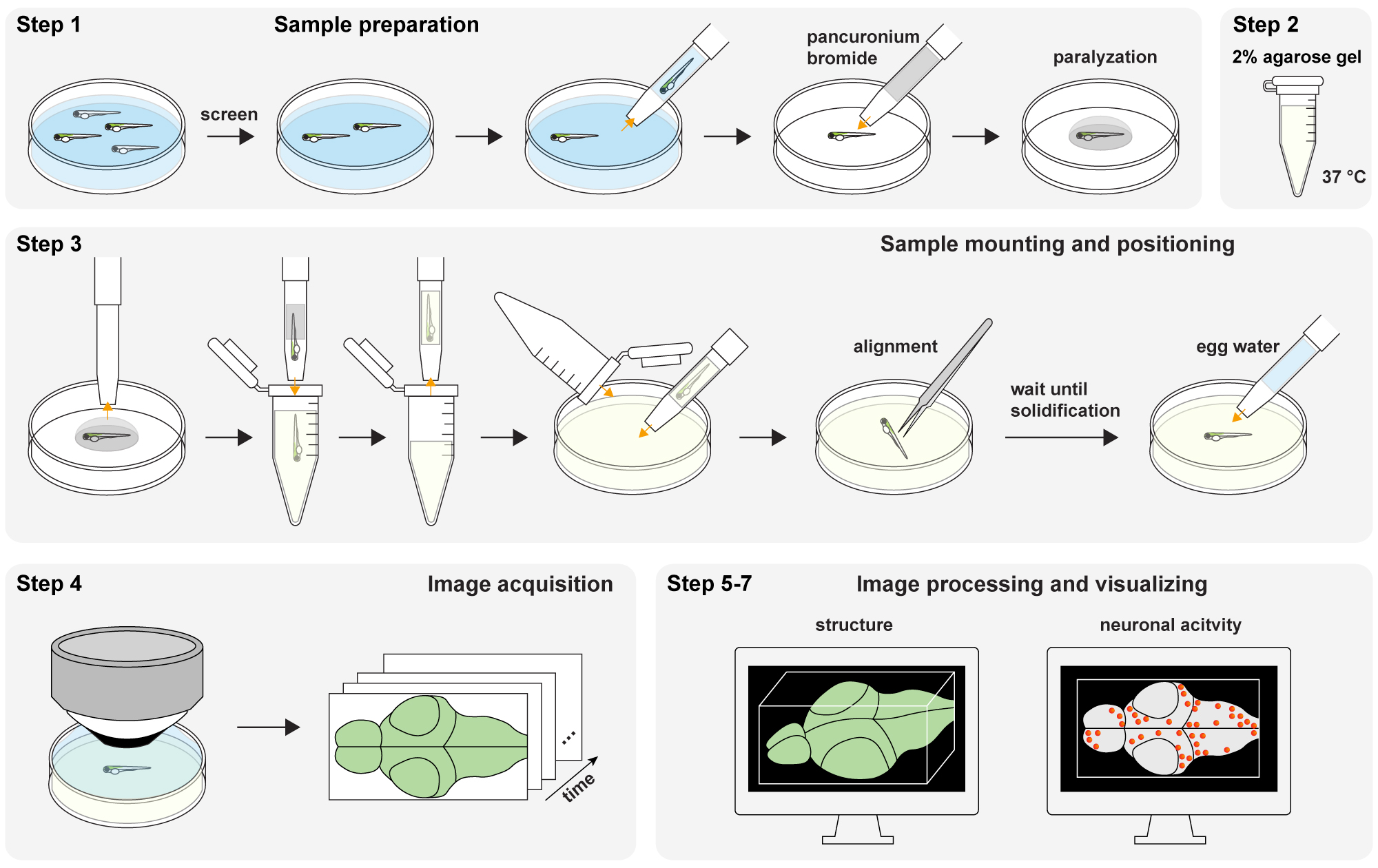 Step 1

Sample preparation

screen

pancuronium bromide

paralyzation

Step 2

2% agarose gel

37 °C

Step 3

Sample mounting and positioning

alignment

wait until solidification

egg water

Step 4

Image acquisition

...

time

Step 5-7

Image processing and visualizing

structure

neuronal acitvity