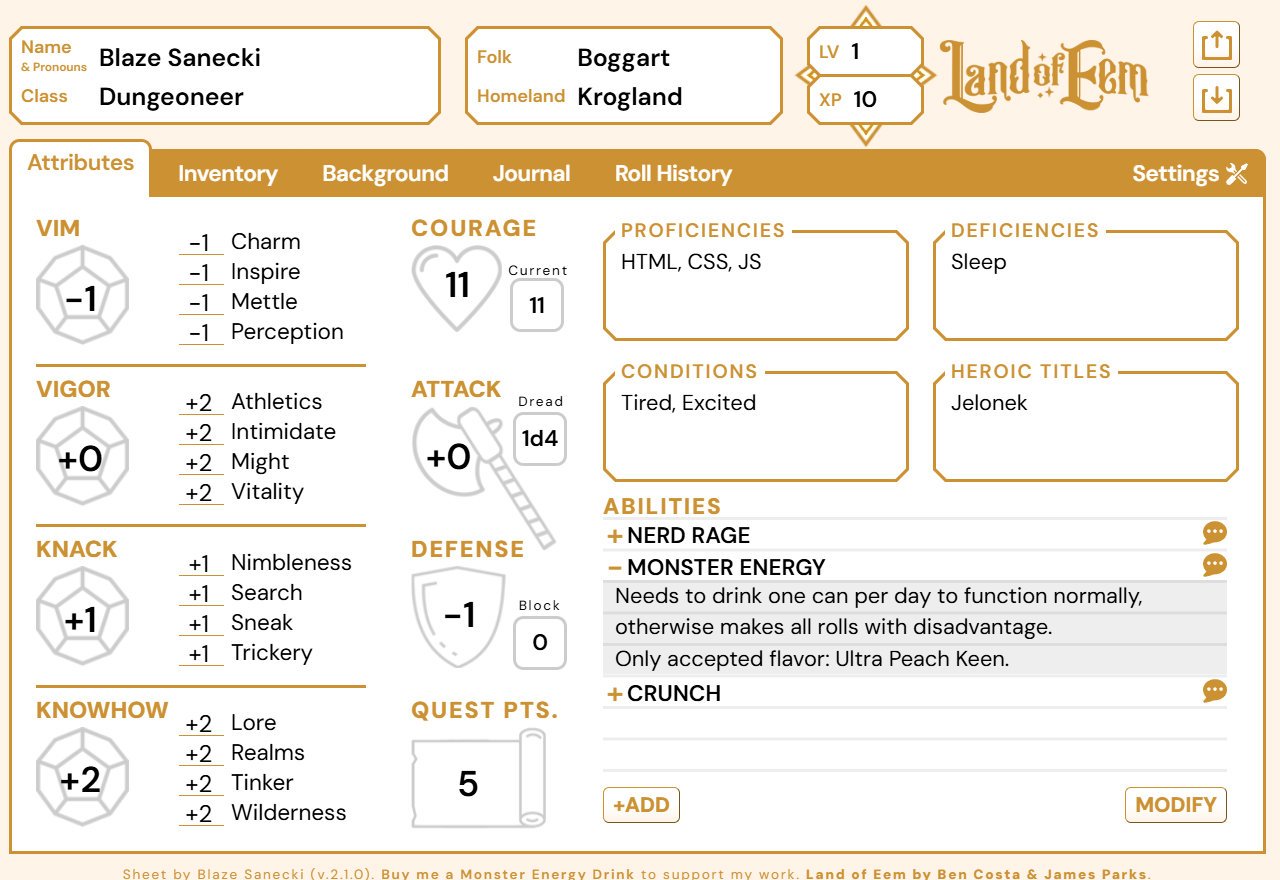 Name & Pronouns Blaze Sanecki
Class Dungeoneer

Folk Boggart
Homeland Krogland

LV 1
XP 10

Land of Eem

Attributes Inventory Background Journal Roll History Settings

VIM
−1
−1 Charm
−1 Inspire
−1 Mettle
−1 Perception

VIGOR
+0
+2 Athletics
+2 Intimidate
+2 Might
+2 Vitality

KNACK
+1
+1 Nimbleness
+1 Search
+1 Sneak
+1 Trickery

KNOWHOW
+2
+2 Lore
+2 Realms
+2 Tinker
+2 Wilderness

COURAGE
11
Current
11

ATTACK
+0
Dread
1d4

DEFENSE
−1
Block
0

QUEST PTS.
5

PROFICIENCIES
HTML, CSS, JS

DEFICIENCIES
Sleep

CONDITIONS
Tired, Excited

HEROIC TITLES
Jelonek

ABILITIES
+ NERD RAGE
− MONSTER ENERGY
Needs to drink one can per day to function normally, otherwise makes all rolls with disadvantage.
Only accepted flavor: Ultra Peach Keen.
+ CRUNCH

+ADD
MODIFY

Sheet by Blaze Sanecki (v.2.1.0). Buy me a Monster Energy Drink to support my work. Land of Eem by Ben Costa & James Parks.