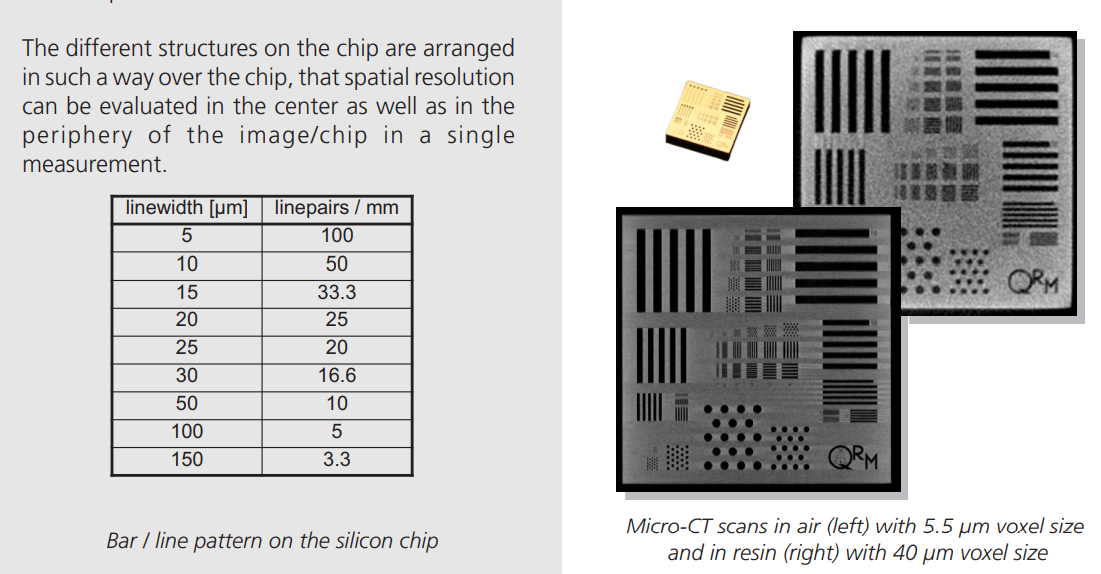 The different structures on the chip are arranged in such a way over the chip, that spatial resolution can be evaluated in the center as well as in the periphery of the image/chip in a single measurement.

| linewidth [µm] | linepairs / mm |
|---|---|
| 5 | 100 |
| 10 | 50 |
| 15 | 33.3 |
| 20 | 25 |
| 25 | 20 |
| 30 | 16.6 |
| 50 | 10 |
| 100 | 5 |
| 150 | 3.3 |

Bar / line pattern on the silicon chip

QRM

QRM

Micro-CT scans in air (left) with 5.5 µm voxel size and in resin (right) with 40 µm voxel size