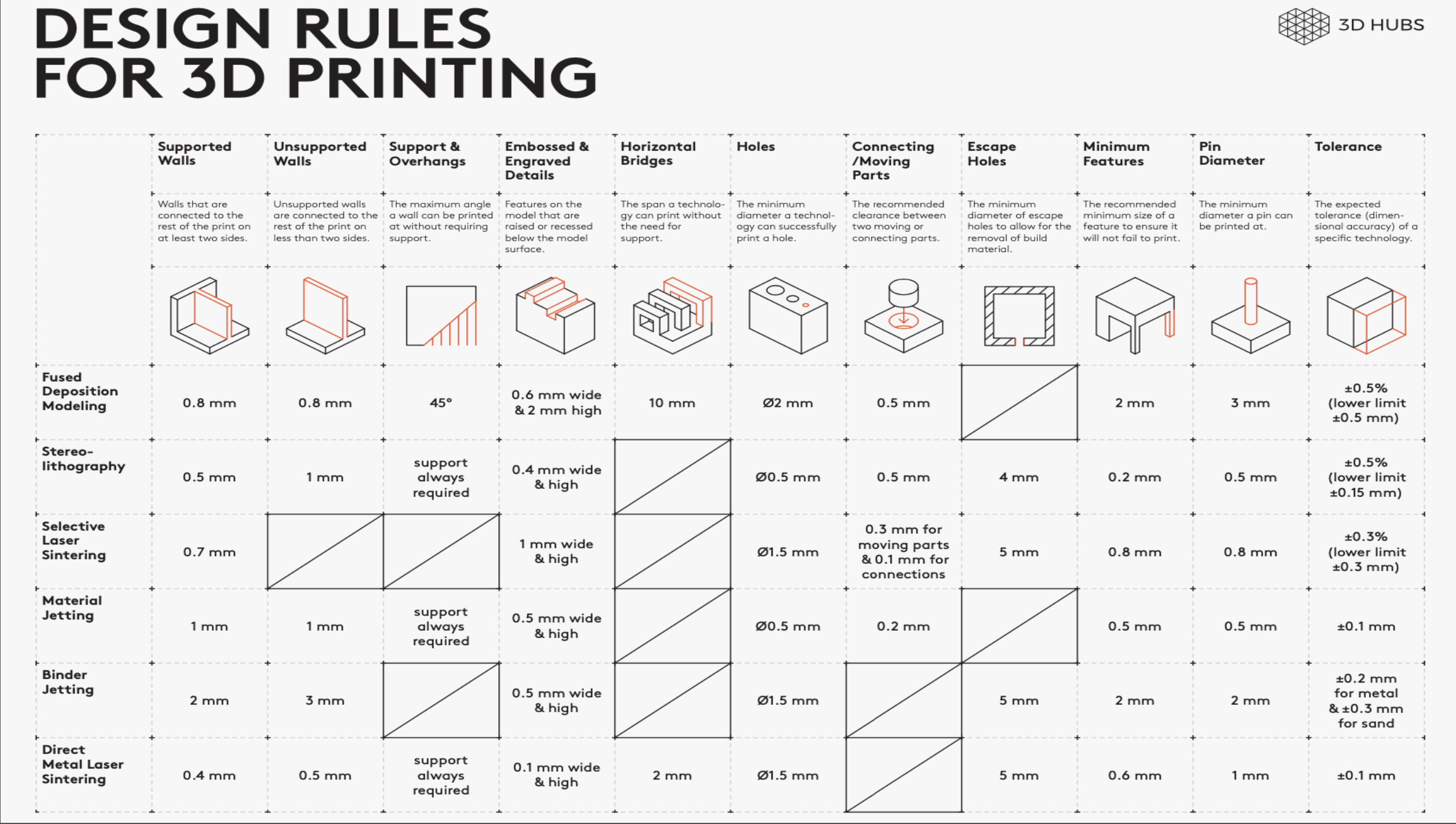 DESIGN RULES FOR 3D PRINTING

3D HUBS

| | Supported Walls | Unsupported Walls | Support & Overhangs | Embossed & Engraved Details | Horizontal Bridges | Holes | Connecting /Moving Parts | Escape Holes | Minimum Features | Pin Diameter | Tolerance |
|---|---|---|---|---|---|---|---|---|---|---|---|
| | Walls that are connected to the rest of the print on at least two sides. | Unsupported walls are connected to the rest of the print on less than two sides. | The maximum angle a wall can be printed at without requiring support. | Features on the model that are raised or recessed below the model surface. | The span a technology can print without the need for support. | The minimum diameter a technology can successfully print a hole. | The recommended clearance between two moving or connecting parts. | The minimum diameter of escape holes to allow for the removal of build material. | The recommended minimum size of a feature to ensure it will not fail to print. | The minimum diameter a pin can be printed at. | The expected tolerance (dimensional accuracy) of a specific technology. |
| Fused Deposition Modeling | 0.8 mm | 0.8 mm | 45° | 0.6 mm wide & 2 mm high | 10 mm | Ø2 mm | 0.5 mm | | 2 mm | 3 mm | ±0.5% (lower limit ±0.5 mm) |
| Stereo-lithography | 0.5 mm | 1 mm | support always required | 0.4 mm wide & high | | Ø0.5 mm | 0.5 mm | 4 mm | 0.2 mm | 0.5 mm | ±0.5% (lower limit ±0.15 mm) |
| Selective Laser Sintering | 0.7 mm | | | 1 mm wide & high | | Ø1.5 mm | 0.3 mm for moving parts & 0.1 mm for connections | 5 mm | 0.8 mm | 0.8 mm | ±0.3% (lower limit ±0.3 mm) |
| Material Jetting | 1 mm | 1 mm | support always required | 0.5 mm wide & high | | Ø0.5 mm | 0.2 mm | | 0.5 mm | 0.5 mm | ±0.1 mm |
| Binder Jetting | 2 mm | 3 mm | | 0.5 mm wide & high | | Ø1.5 mm | | 5 mm | 2 mm | 2 mm | ±0.2 mm for metal & ±0.3 mm for sand |
| Direct Metal Laser Sintering | 0.4 mm | 0.5 mm | support always required | 0.1 mm wide & high | 2 mm | Ø1.5 mm | | 5 mm | 0.6 mm | 1 mm | ±0.1 mm |