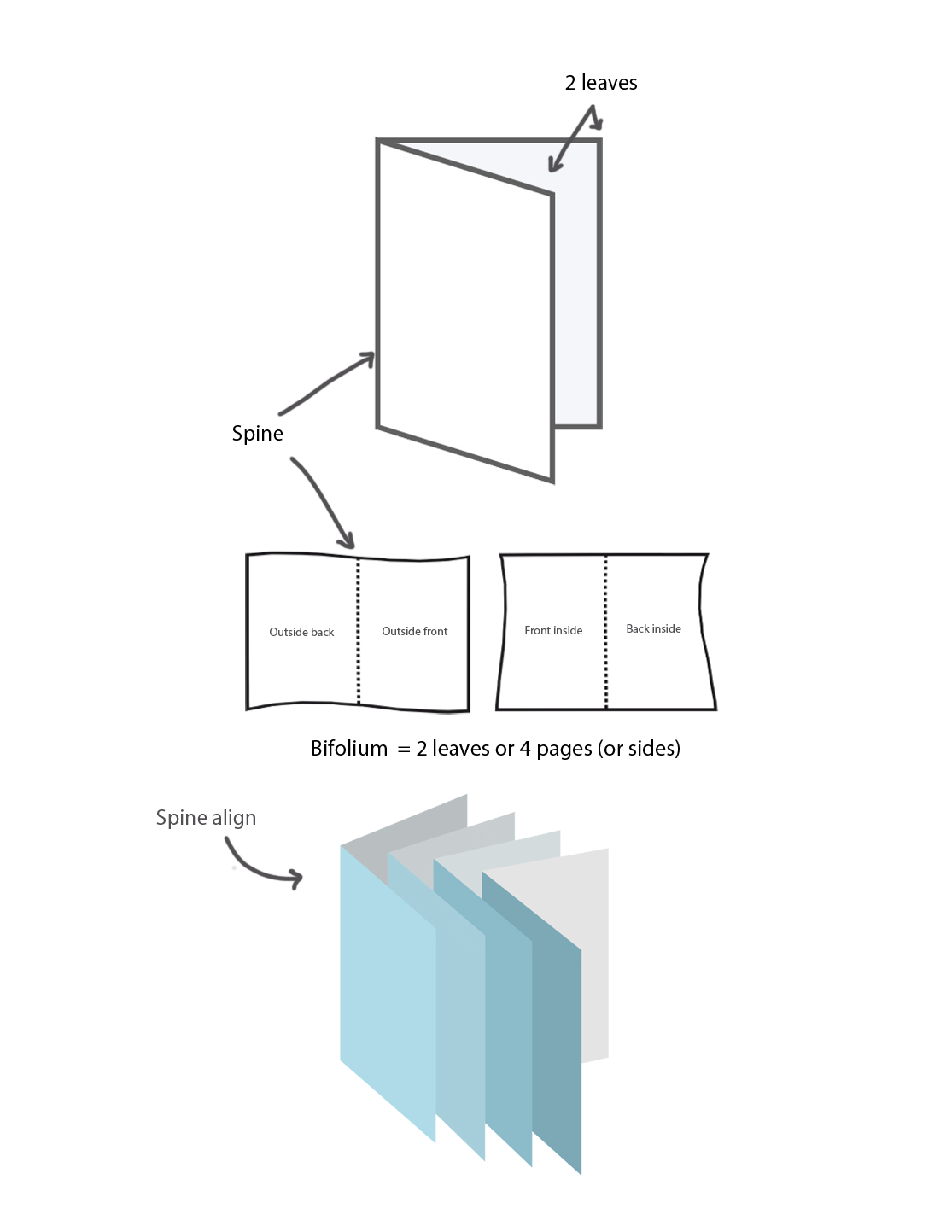 2 leaves

Spine

Outside back

Outside front

Front inside

Back inside

Bifolium = 2 leaves or 4 pages (or sides)

Spine align