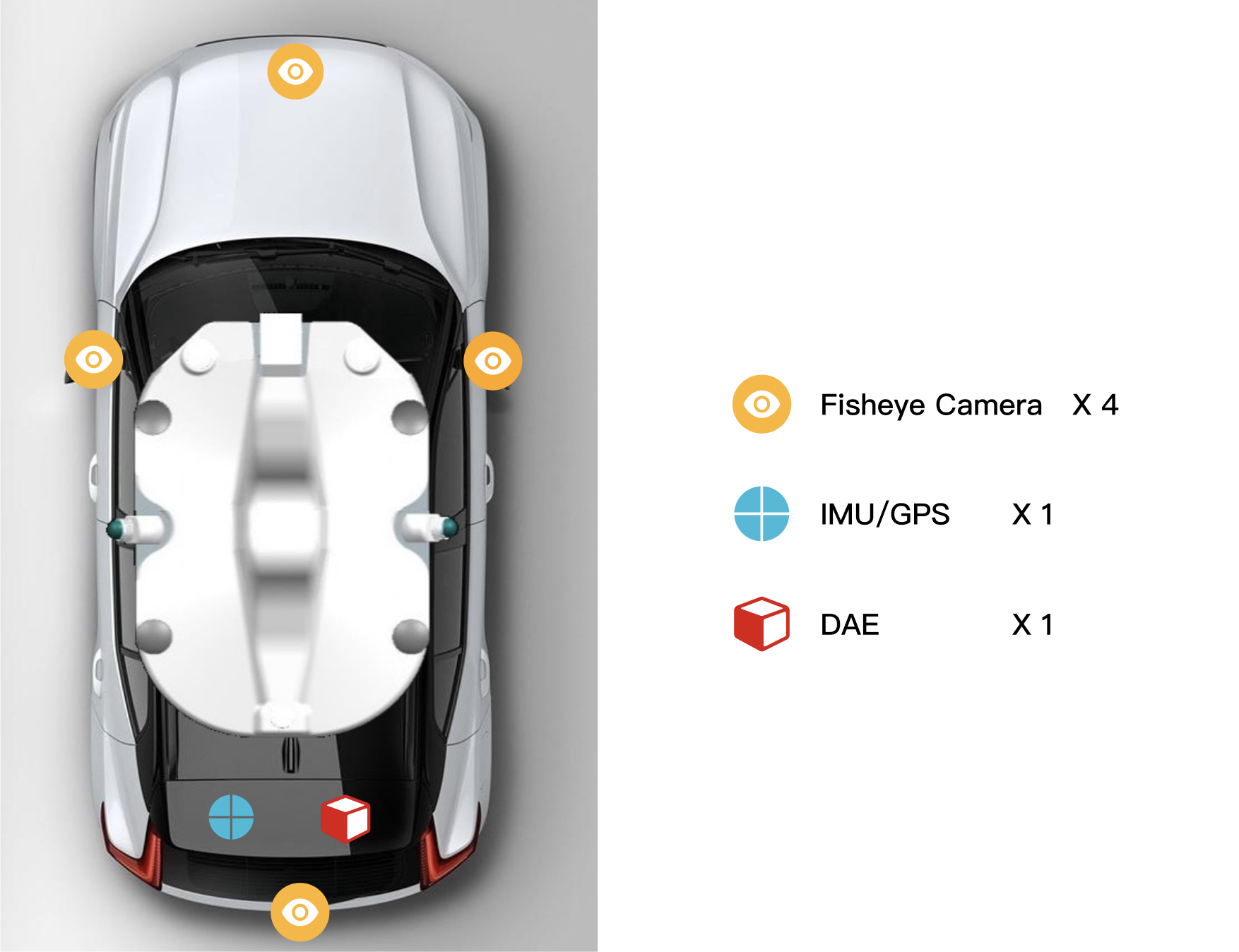 Fisheye Camera X 4

IMU/GPS X 1

DAE X 1