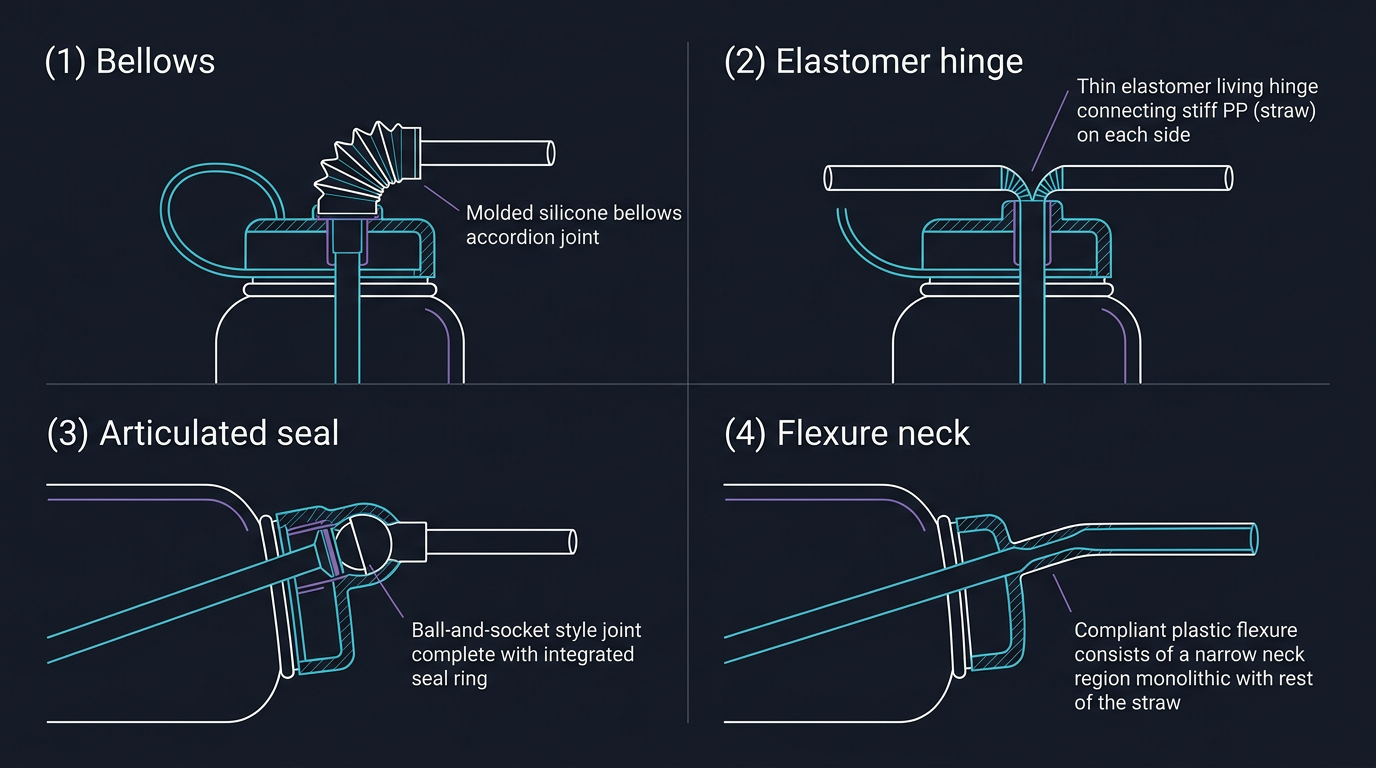 (1) Bellows

Molded silicone bellows accordion joint

(2) Elastomer hinge

Thin elastomer living hinge connecting stiff PP (straw) on each side

(3) Articulated seal

Ball-and-socket style joint complete with integrated seal ring

(4) Flexure neck

Compliant plastic flexure consists of a narrow neck region monolithic with rest of the straw