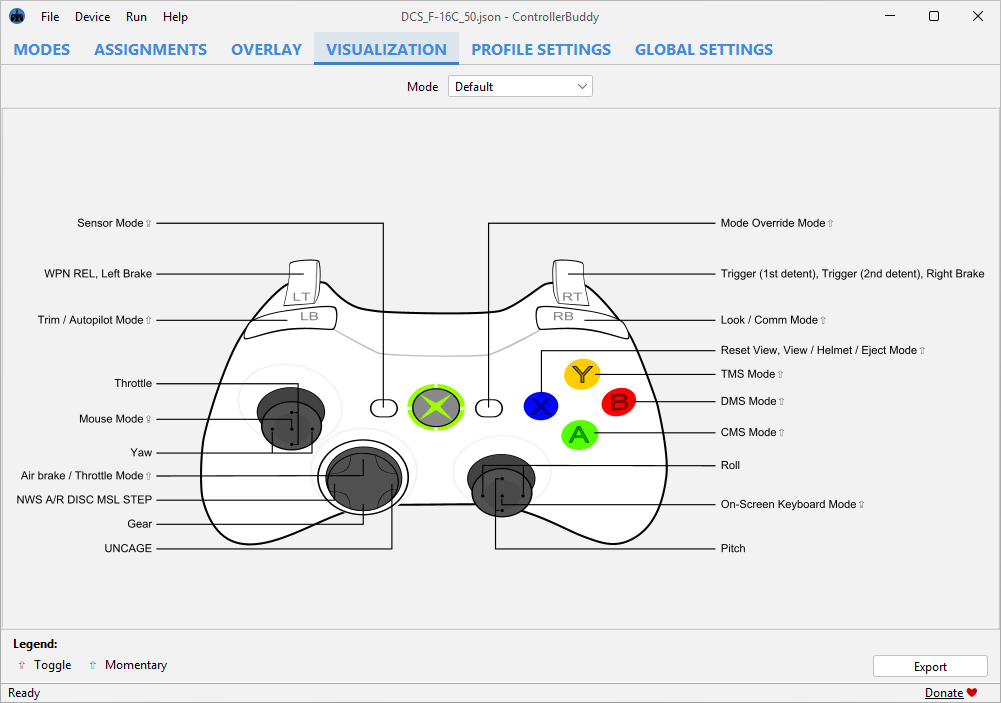 File Device Run Help

DCS_F-16C_50.json - ControllerBuddy

MODES ASSIGNMENTS OVERLAY VISUALIZATION PROFILE SETTINGS GLOBAL SETTINGS

Mode Default

Sensor Mode ⇧

WPN REL, Left Brake

Trim / Autopilot Mode ⇧

Throttle

Mouse Mode ⇧

Yaw

Air brake / Throttle Mode ⇧

NWS A/R DISC MSL STEP

Gear

UNCAGE

LT

LB

RT

RB

Y

X

B

A

Mode Override Mode ⇧

Trigger (1st detent), Trigger (2nd detent), Right Brake

Look / Comm Mode ⇧

Reset View, View / Helmet / Eject Mode ⇧

TMS Mode ⇧

DMS Mode ⇧

CMS Mode ⇧

Roll

On-Screen Keyboard Mode ⇧

Pitch

Legend:

⇧ Toggle ⇧ Momentary

Export

Ready

Donate ♥