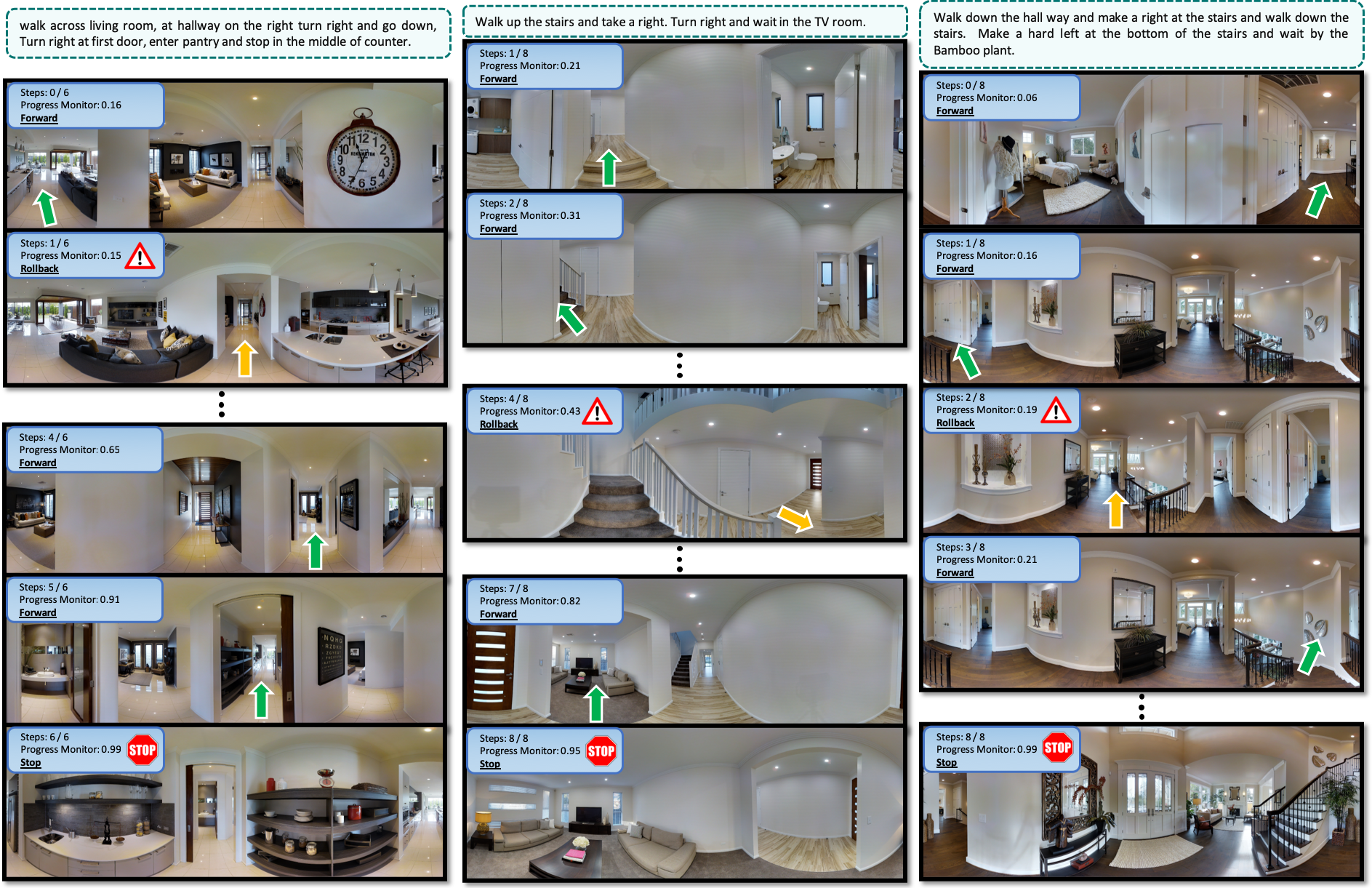 walk across living room, at hallway on the right turn right and go down, Turn right at first door, enter pantry and stop in the middle of counter.

Steps: 0 / 6
Progress Monitor: 0.16
Forward

Steps: 1 / 6
Progress Monitor: 0.15
Rollback

Steps: 4 / 6
Progress Monitor: 0.65
Forward

Steps: 5 / 6
Progress Monitor: 0.91
Forward

Steps: 6 / 6
Progress Monitor: 0.99
Stop

STOP

Walk up the stairs and take a right. Turn right and wait in the TV room.

Steps: 1 / 8
Progress Monitor: 0.21
Forward

Steps: 2 / 8
Progress Monitor: 0.31
Forward

Steps: 4 / 8
Progress Monitor: 0.43
Rollback

Steps: 7 / 8
Progress Monitor: 0.82
Forward

Steps: 8 / 8
Progress Monitor: 0.95
Stop

STOP

Walk down the hall way and make a right at the stairs and walk down the stairs. Make a hard left at the bottom of the stairs and wait by the Bamboo plant.

Steps: 0 / 8
Progress Monitor: 0.06
Forward

Steps: 1 / 8
Progress Monitor: 0.16
Forward

Steps: 2 / 8
Progress Monitor: 0.19
Rollback

Steps: 3 / 8
Progress Monitor: 0.21
Forward

Steps: 8 / 8
Progress Monitor: 0.99
Stop

STOP