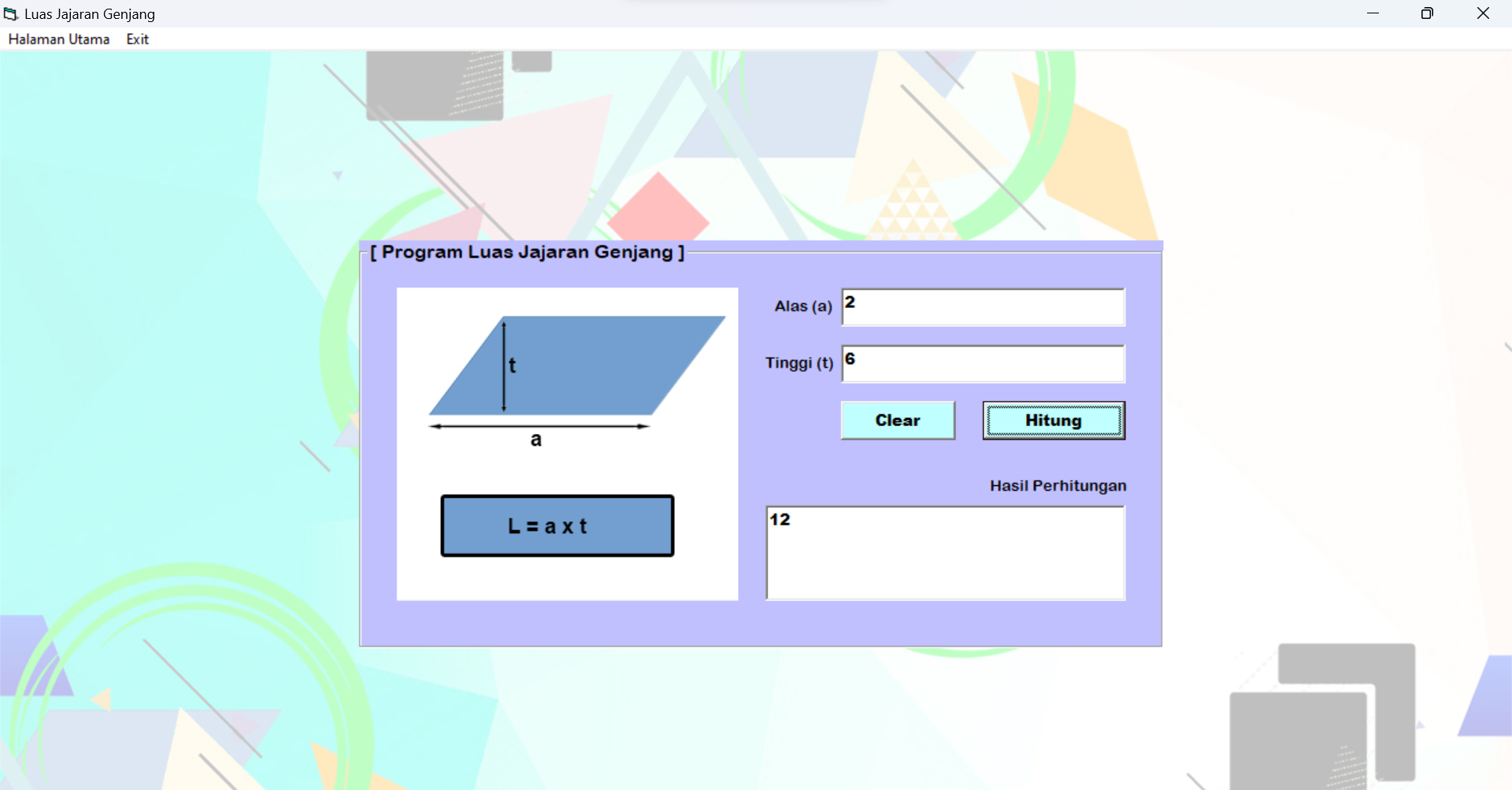 Luas Jajaran Genjang

Halaman Utama Exit

[ Program Luas Jajaran Genjang ]

t

a

L = a x t

Alas (a) 2

Tinggi (t) 6

Clear

Hitung

Hasil Perhitungan

12