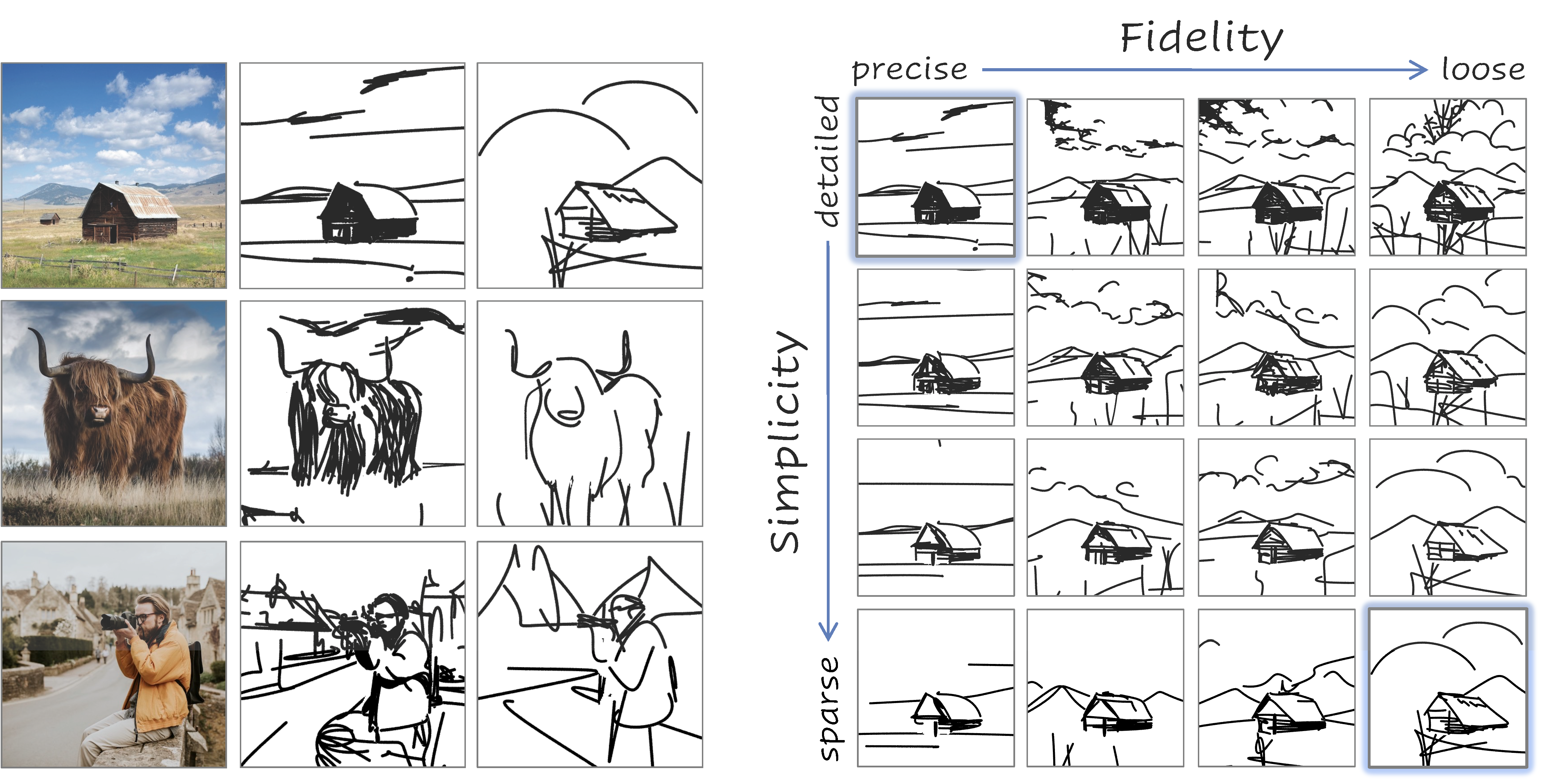 Fidelity
precise
loose
detailed
Simplicity
sparse