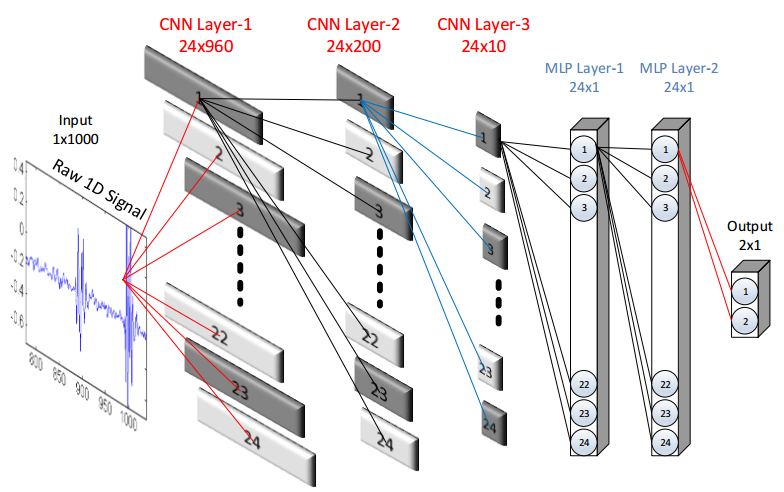 CNN Layer-1
24x960

CNN Layer-2
24x200

CNN Layer-3
24x10

MLP Layer-1
24x1

MLP Layer-2
24x1

Input
1x1000

Raw 1D Signal

0.4
0.2
0
-0.2
-0.4
-0.6

800 850 900 950 1000

1
2
3
22
23
24

1
2
3
22
23
24

1
2
3
23
24

1
2
3
22
23
24

1
2
3
22
23
24

Output
2x1

1
2