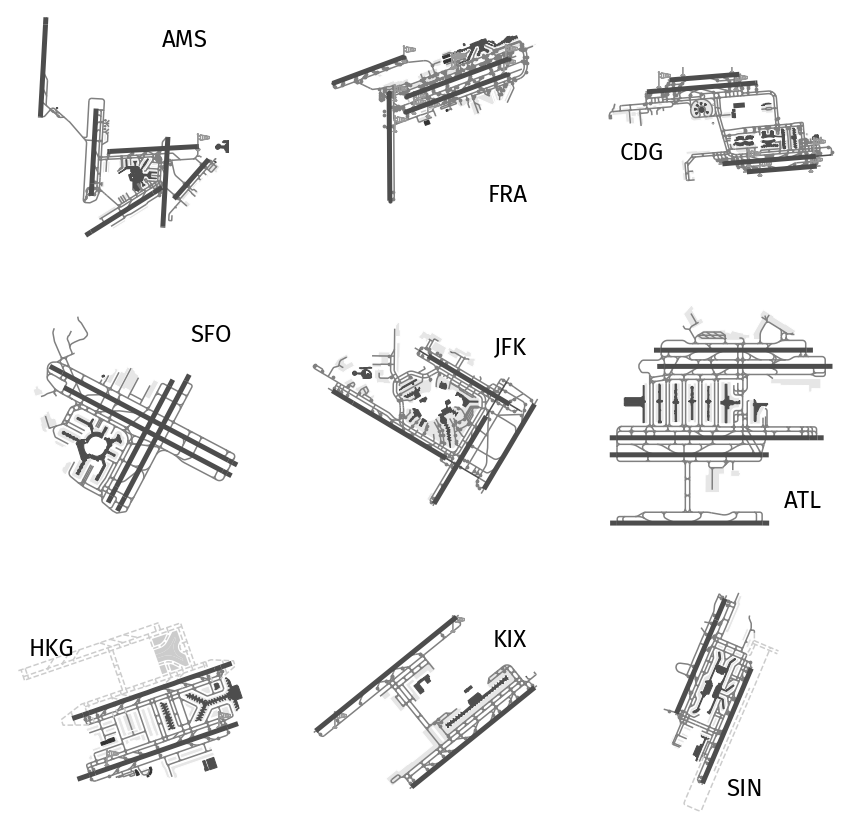 AMS

FRA

CDG

SFO

JFK

ATL

HKG

KIX

SIN