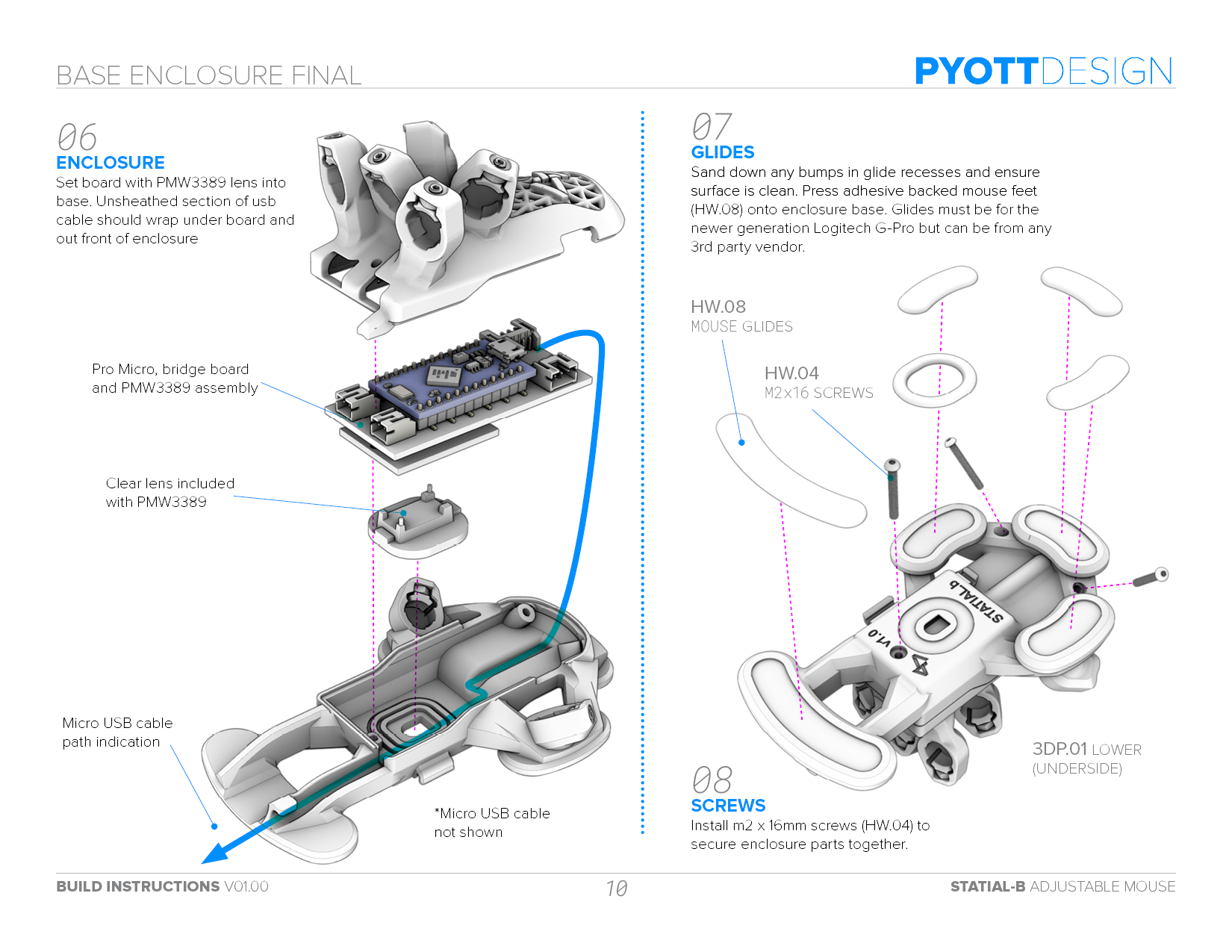 BASE ENCLOSURE FINAL

PYOTTDESIGN

06
ENCLOSURE
Set board with PMW3389 lens into base. Unsheathed section of usb cable should wrap under board and out front of enclosure

Pro Micro, bridge board and PMW3389 assembly

Clear lens included with PMW3389

Micro USB cable path indication

*Micro USB cable not shown

07
GLIDES
Sand down any bumps in glide recesses and ensure surface is clean. Press adhesive backed mouse feet (HW.08) onto enclosure base. Glides must be for the newer generation Logitech G-Pro but can be from any 3rd party vendor.

HW.08
MOUSE GLIDES

HW.04
M2x16 SCREWS

STATIAL.b
v1.0

3DP.01 LOWER
(UNDERSIDE)

08
SCREWS
Install m2 x 16mm screws (HW.04) to secure enclosure parts together.

BUILD INSTRUCTIONS V01.00

10

STATIAL-B ADJUSTABLE MOUSE