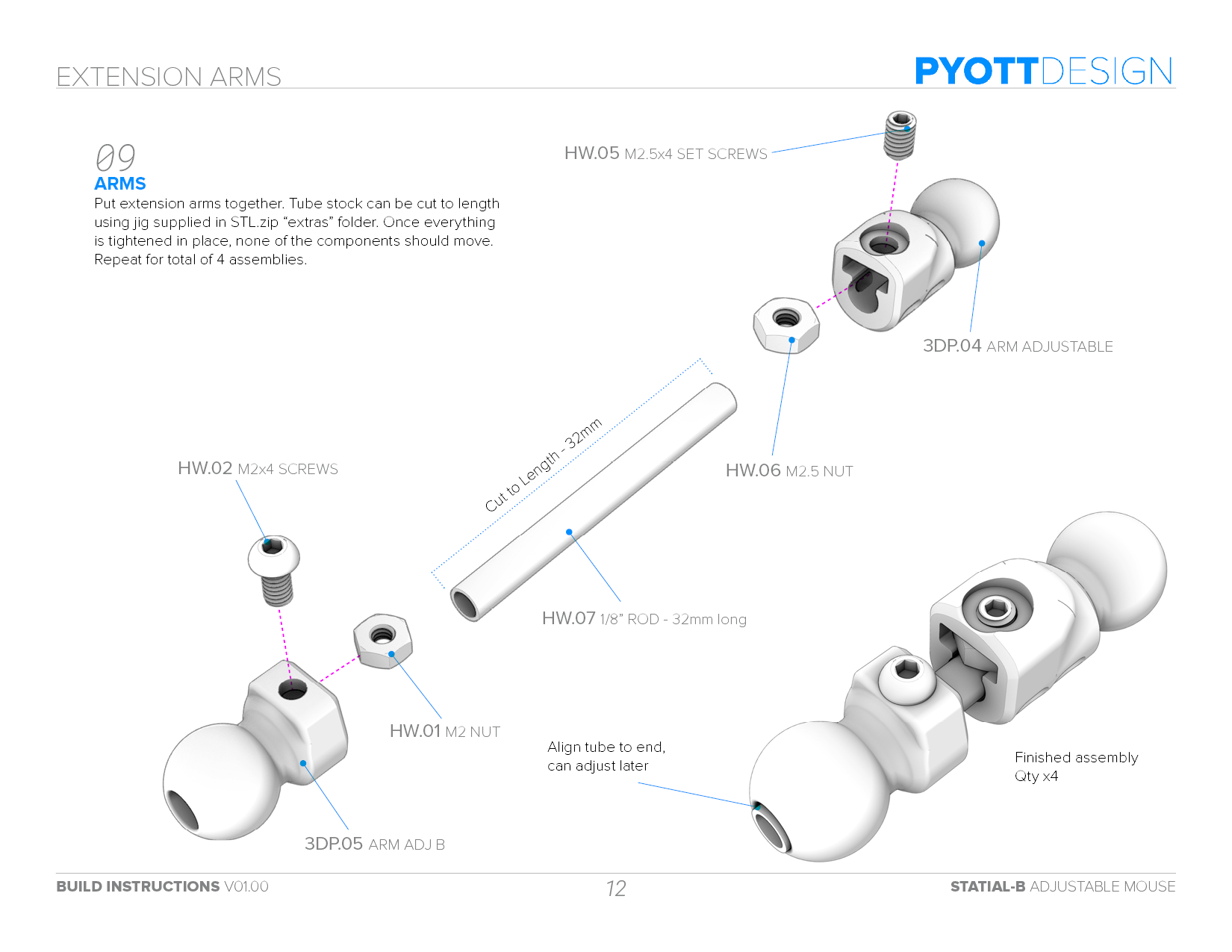 EXTENSION ARMS

PYOTTDESIGN

09
ARMS
Put extension arms together. Tube stock can be cut to length using jig supplied in STL.zip “extras” folder. Once everything is tightened in place, none of the components should move. Repeat for total of 4 assemblies.

HW.05 M2.5x4 SET SCREWS

3DP.04 ARM ADJUSTABLE

Cut to Length - 32mm

HW.06 M2.5 NUT

HW.02 M2x4 SCREWS

HW.07 1/8” ROD - 32mm long

HW.01 M2 NUT

Align tube to end, can adjust later

Finished assembly Qty x4

3DP.05 ARM ADJ B

BUILD INSTRUCTIONS V01.00

12

STATIAL-B ADJUSTABLE MOUSE