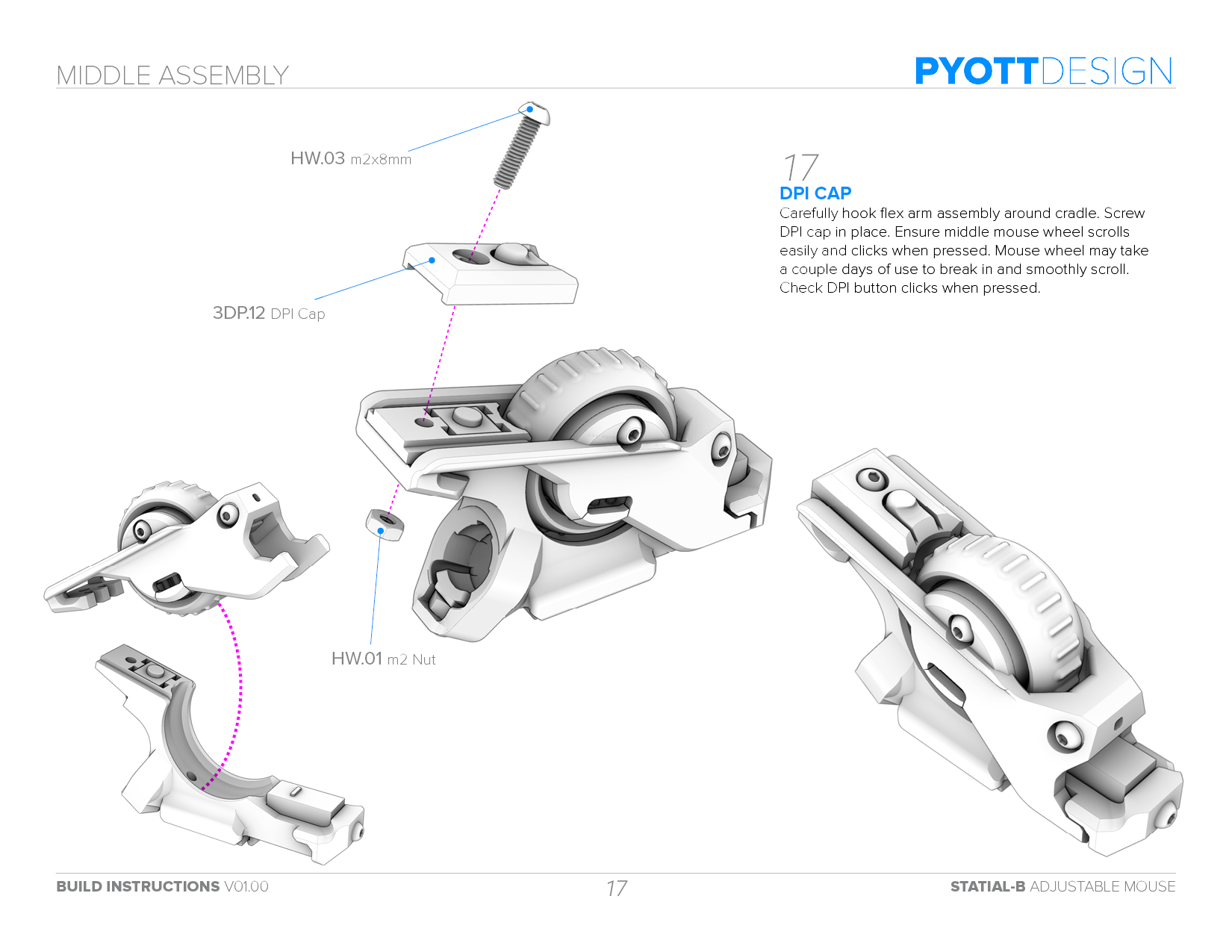 MIDDLE ASSEMBLY

PYOTTDESIGN

HW.03 m2x8mm

3DP.12 DPI Cap

HW.01 m2 Nut

17
DPI CAP
Carefully hook flex arm assembly around cradle. Screw DPI cap in place. Ensure middle mouse wheel scrolls easily and clicks when pressed. Mouse wheel may take a couple days of use to break in and smoothly scroll. Check DPI button clicks when pressed.

BUILD INSTRUCTIONS V01.00

17

STATIAL-B ADJUSTABLE MOUSE