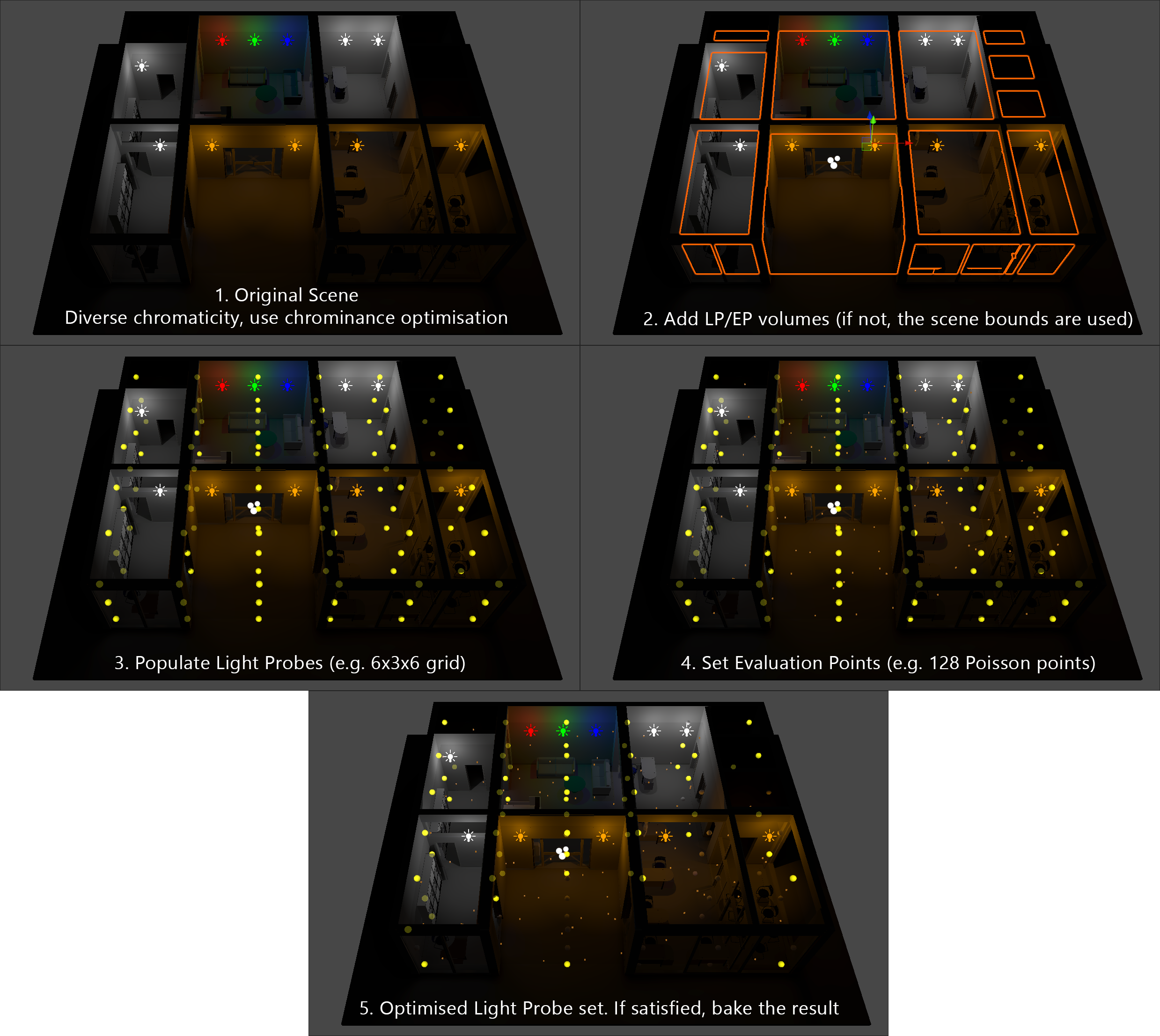 1. Original Scene
Diverse chromaticity, use chrominance optimisation

2. Add LP/EP volumes (if not, the scene bounds are used)

3. Populate Light Probes (e.g. 6x3x6 grid)

4. Set Evaluation Points (e.g. 128 Poisson points)

5. Optimised Light Probe set. If satisfied, bake the result